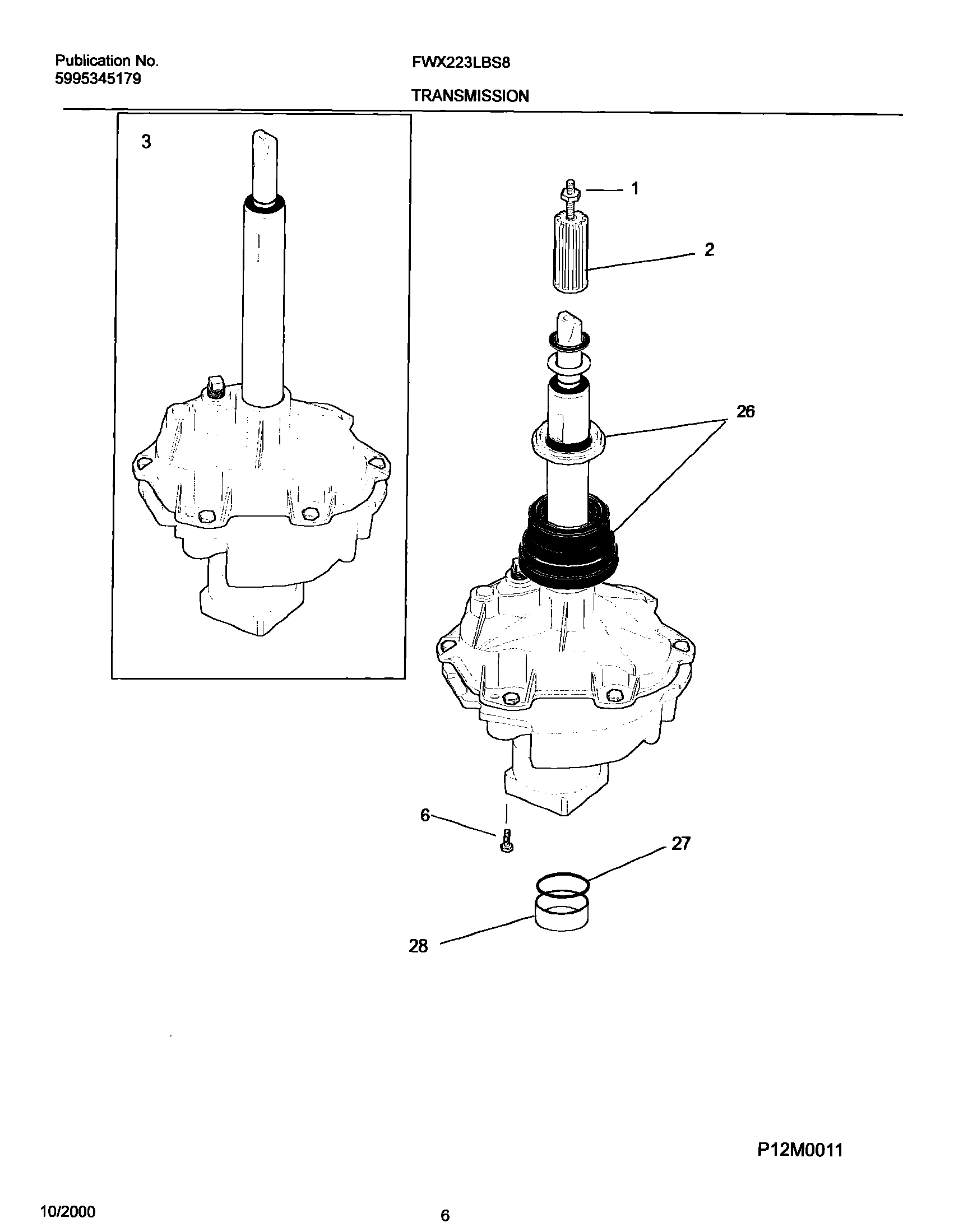 Publication No.
5995345179

FWX223LBS8

TRANSMISSION

3

1

2

26

6

27

28

P12M0011

10/2000

6