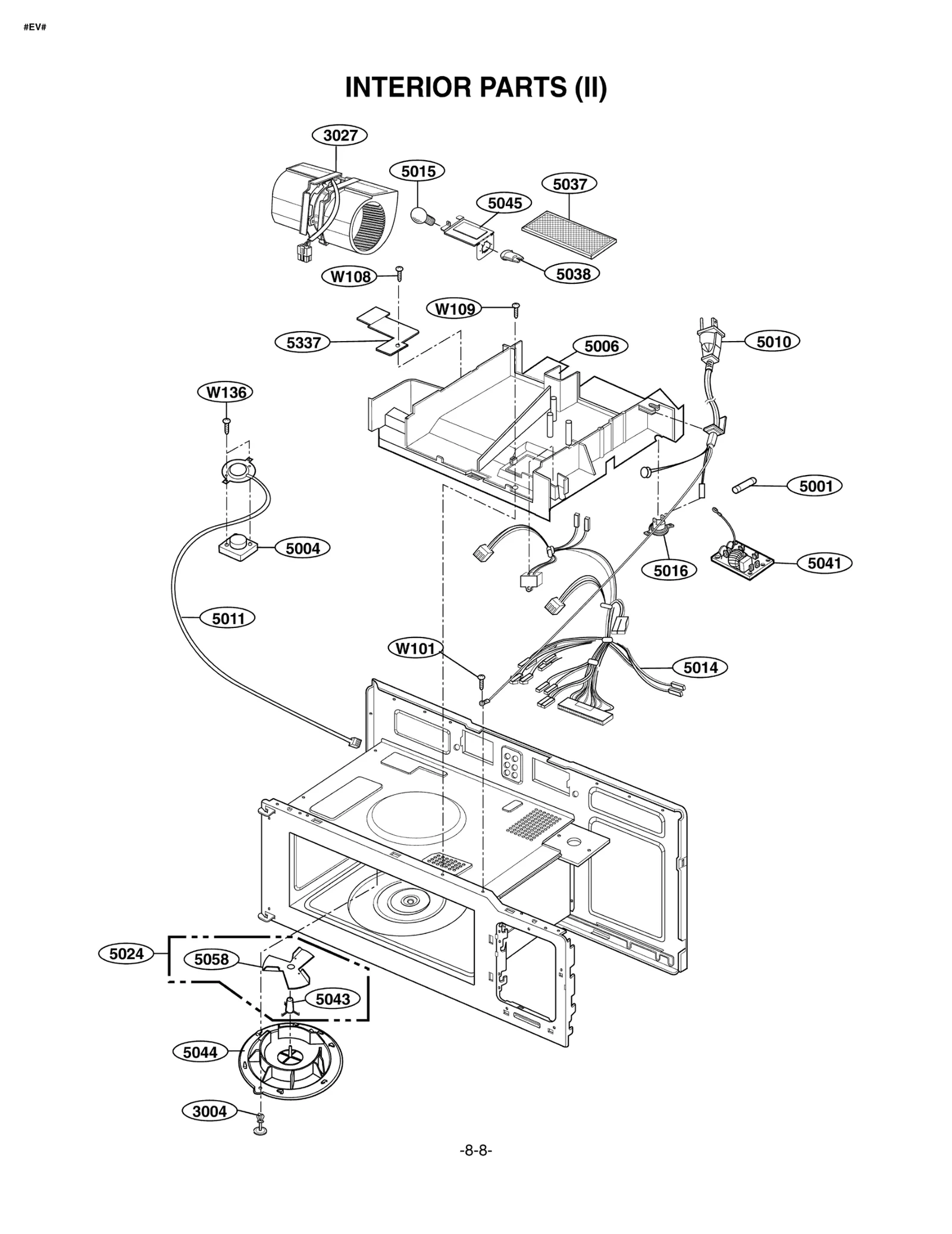 #EV#

INTERIOR PARTS (II)

3027
5015
5037
5045
5038
W108
W109
5337
5006
5010
W136
5001
5004
5016
5041
5011
W101
5014
5024
5058
5043
5044
3004

-8-8-