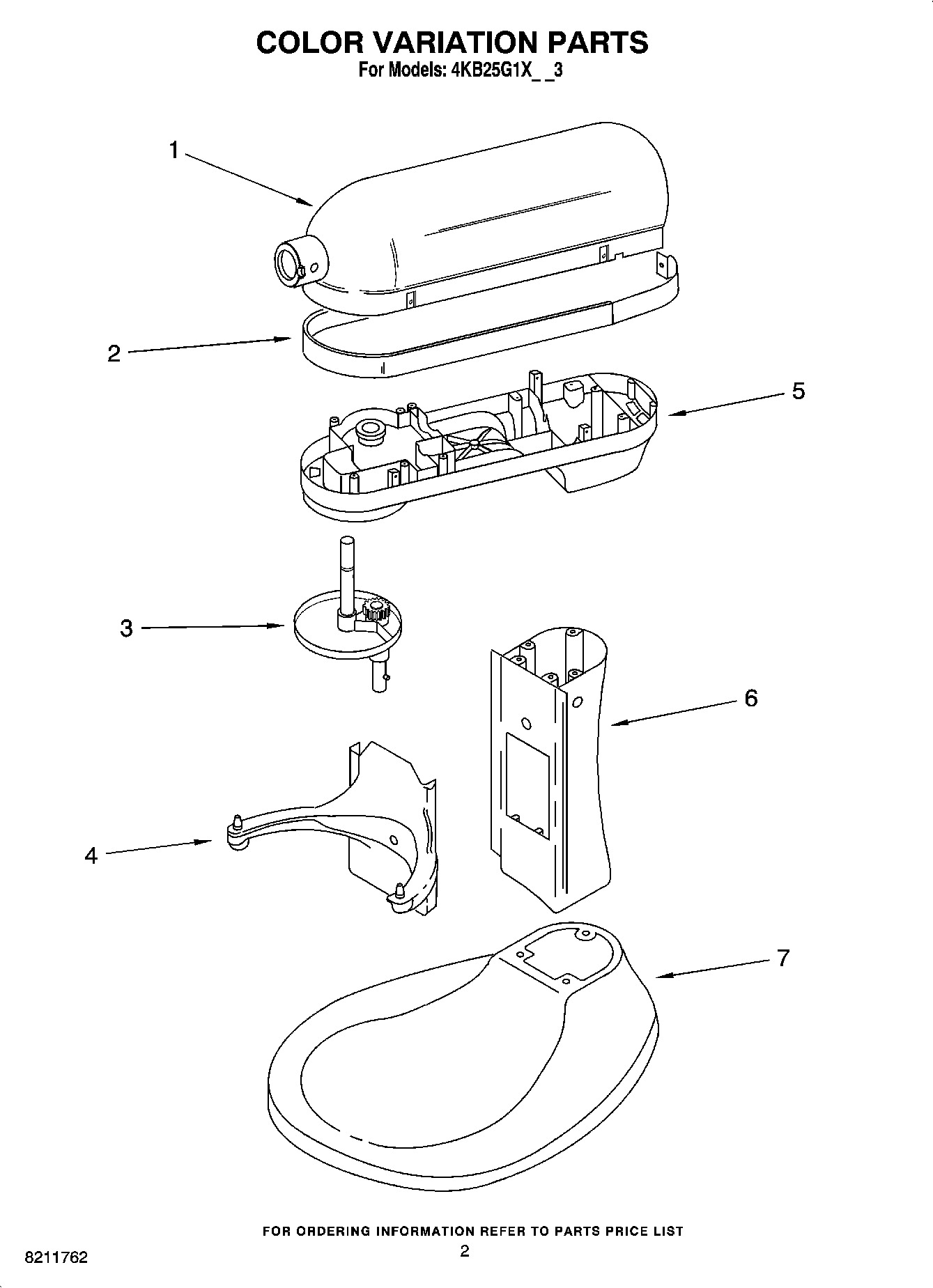 COLOR VARIATION PARTS
For Models: 4KB25G1X_ _3

1

2

5

3

6

4

7

FOR ORDERING INFORMATION REFER TO PARTS PRICE LIST

8211762

2