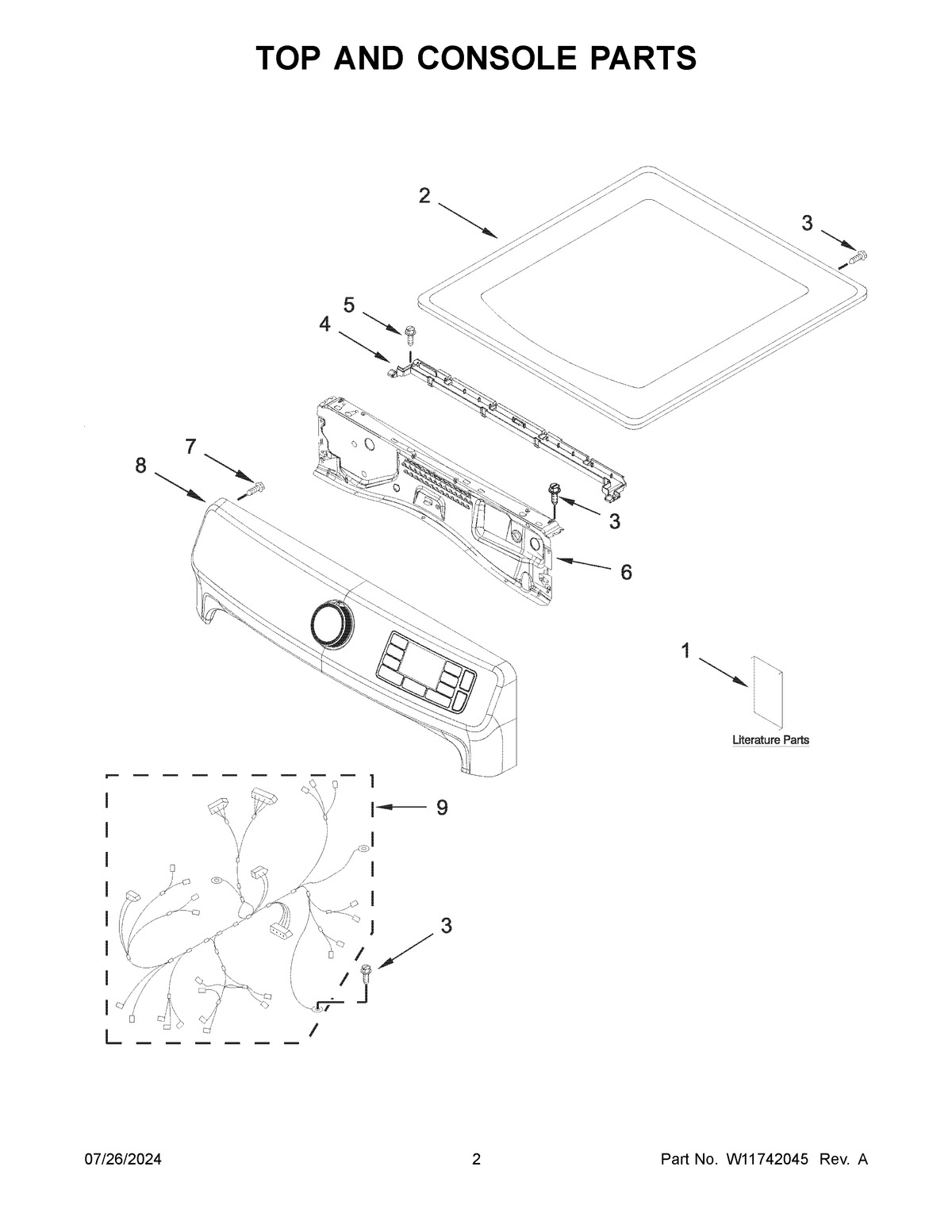 TOP AND CONSOLE PARTS

2

3

5

4

7

8

3

6

1

Literature Parts

9

3

07/26/2024

2

Part No. W11742045 Rev. A