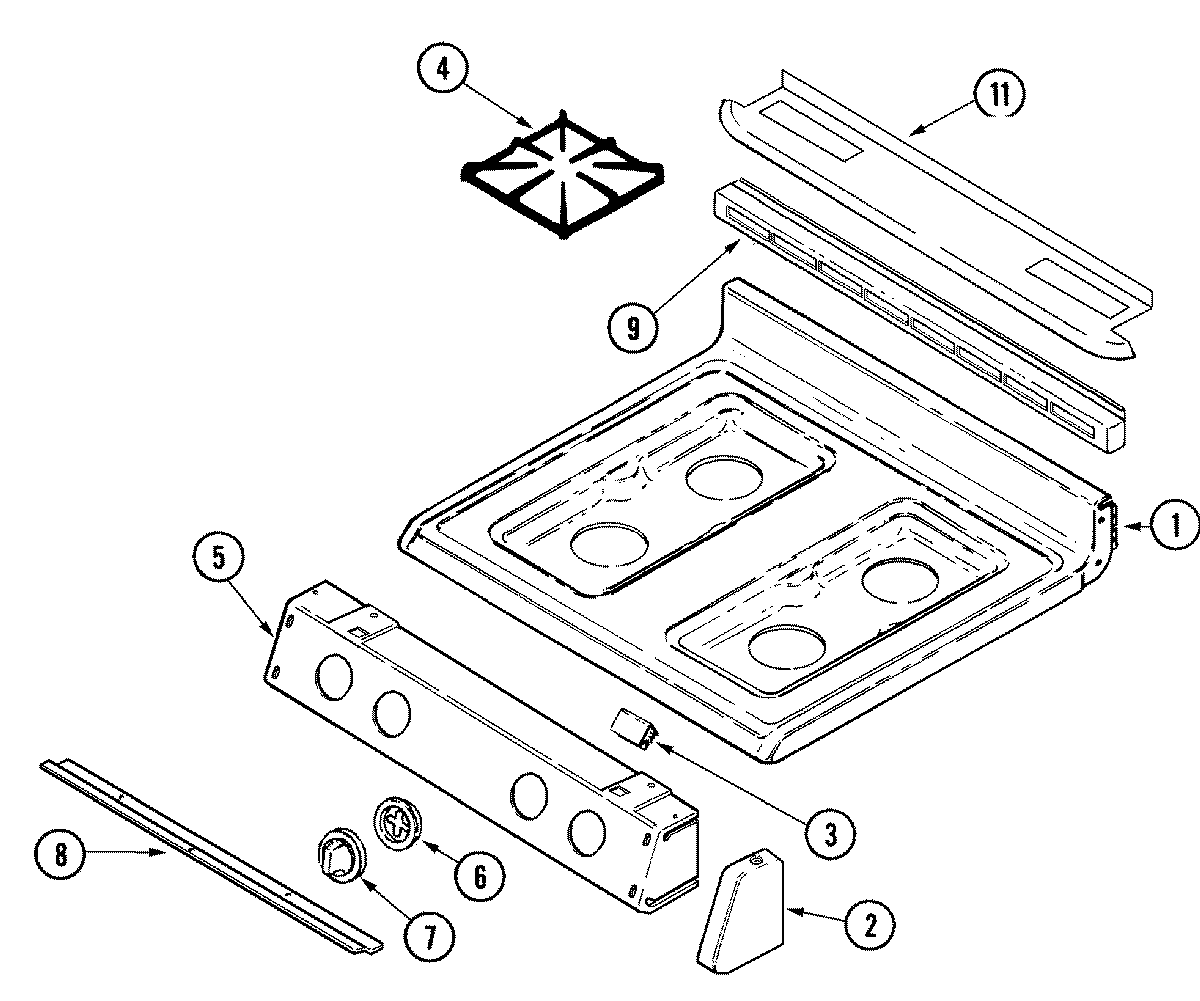 4
11
9
1
5
3
8
6
7
2