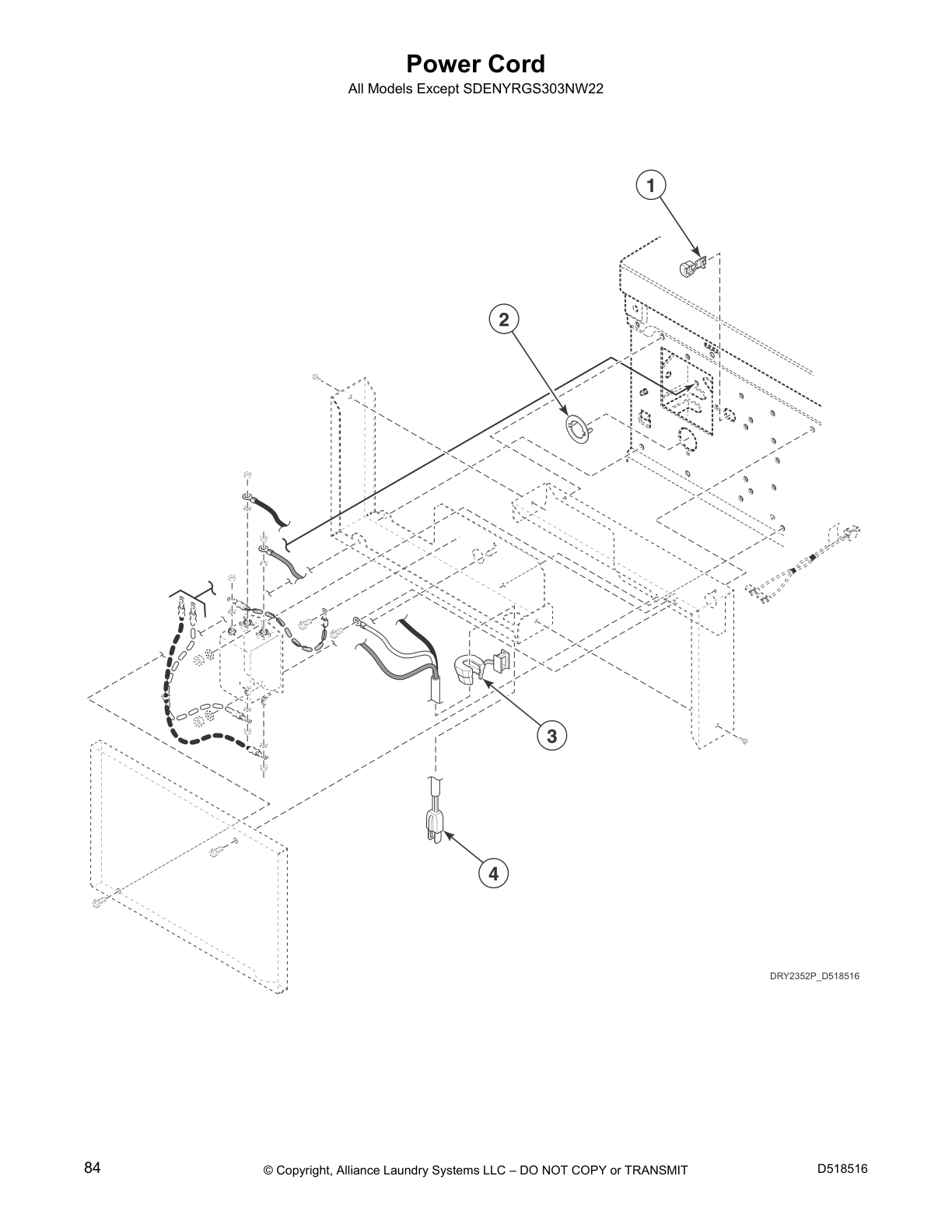 Power Cord
All Models Except SDENYRGS303NW22

1

2

3

4

DRY2352P_D518516

84

© Copyright, Alliance Laundry Systems LLC – DO NOT COPY or TRANSMIT

D518516