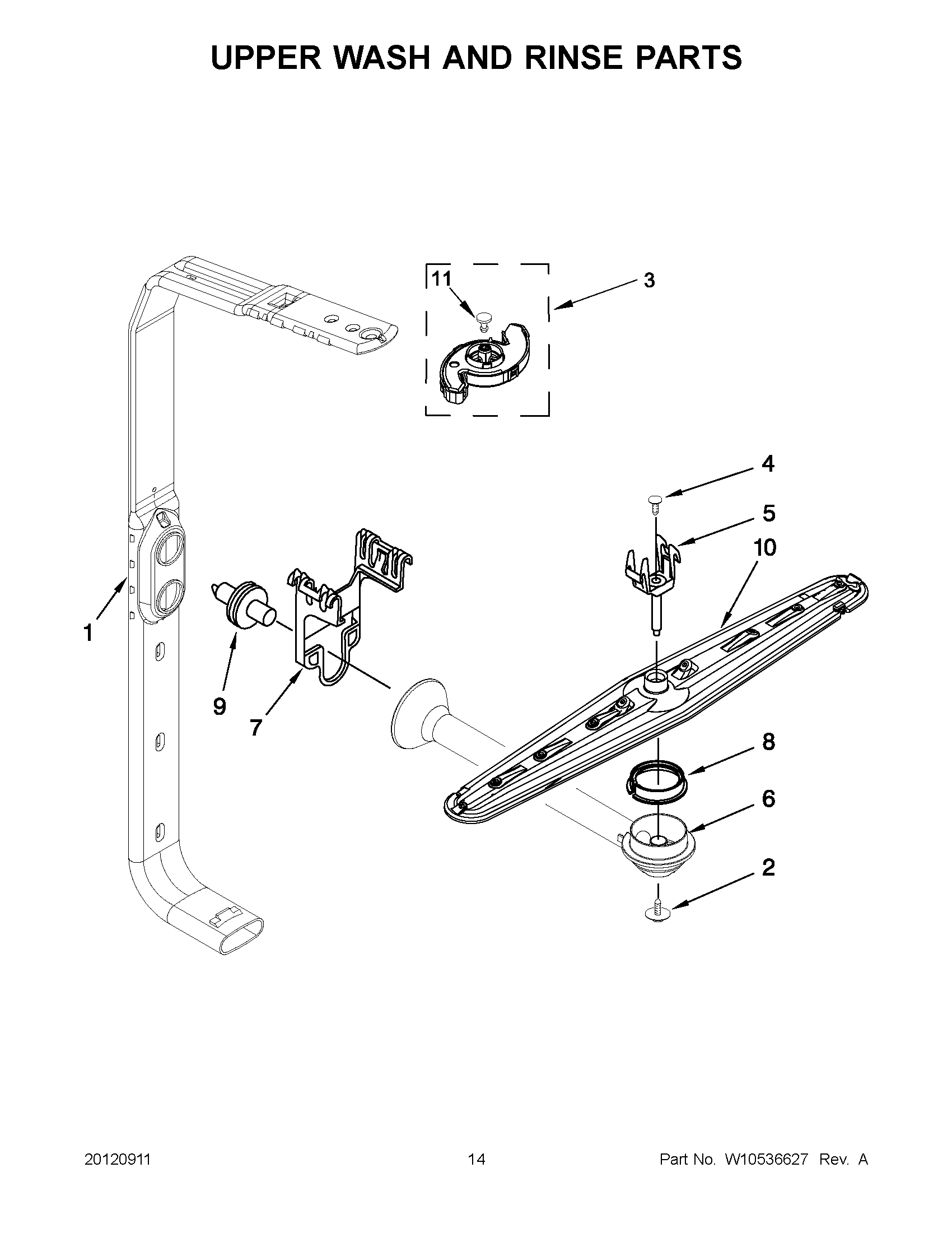 UPPER WASH AND RINSE PARTS

11

3

4

5

10

1

9

7

8

6

2

20120911

14

Part No. W10536627 Rev. A