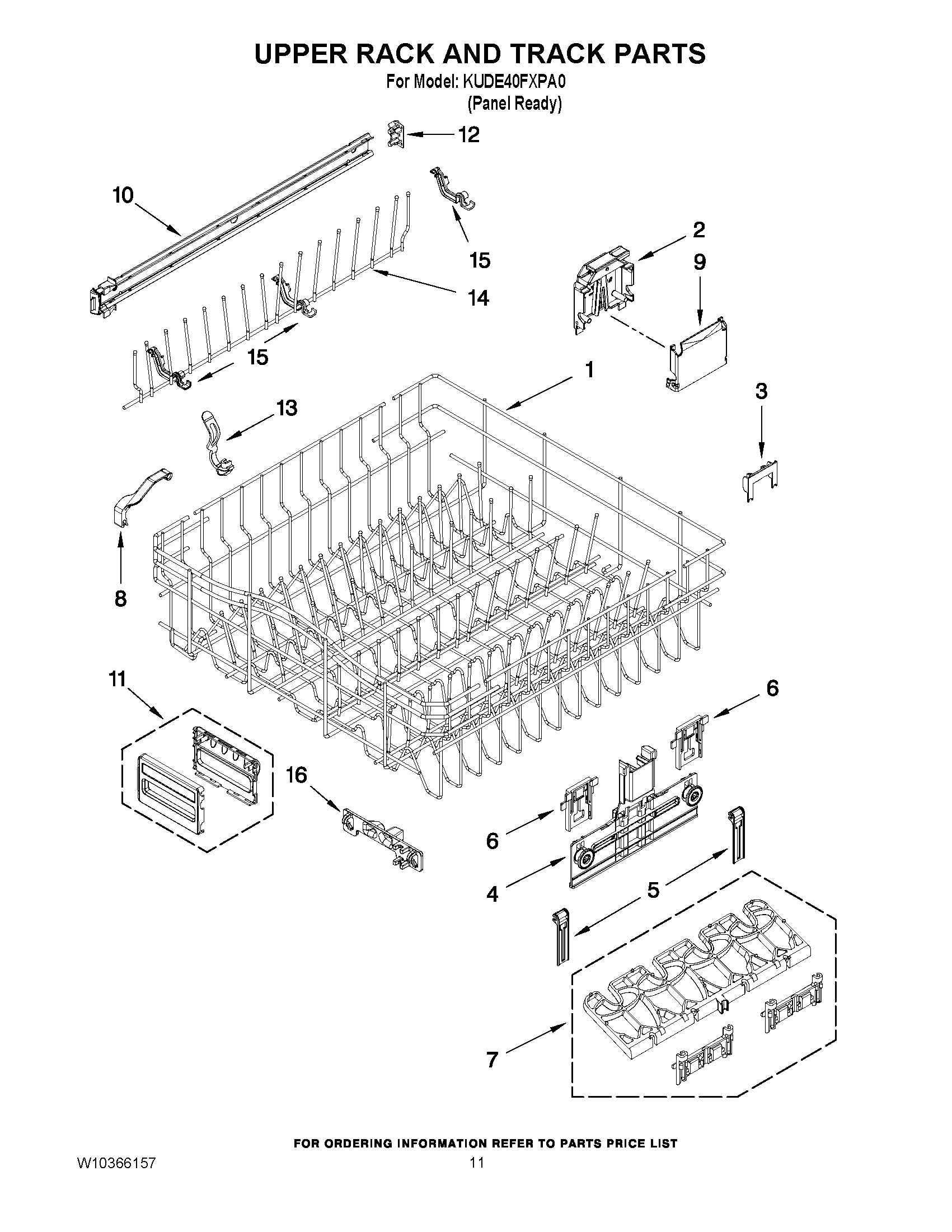 UPPER RACK AND TRACK PARTS
For Model: KUDE40FXPA0
(Panel Ready)

12
10
15
2
9
14
15
1
3
13
8
11
6
16
6
4
5
7

FOR ORDERING INFORMATION REFER TO PARTS PRICE LIST
W10366157
11