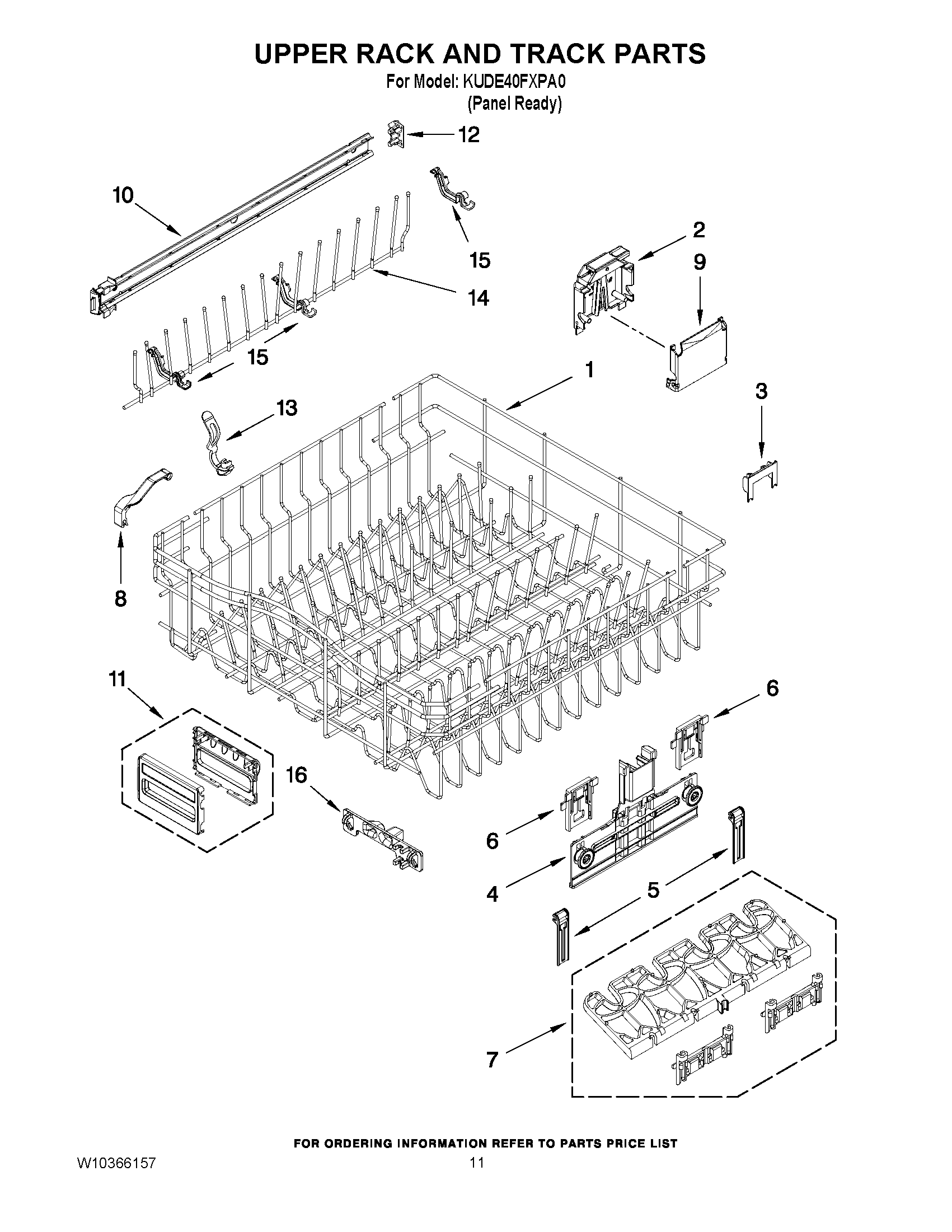 UPPER RACK AND TRACK PARTS
For Model: KUDE40FXPA0
(Panel Ready)

12
10
15
2
9
14
15
1
3
13
8
11
6
16
6
4
5
7

FOR ORDERING INFORMATION REFER TO PARTS PRICE LIST
W10366157
11