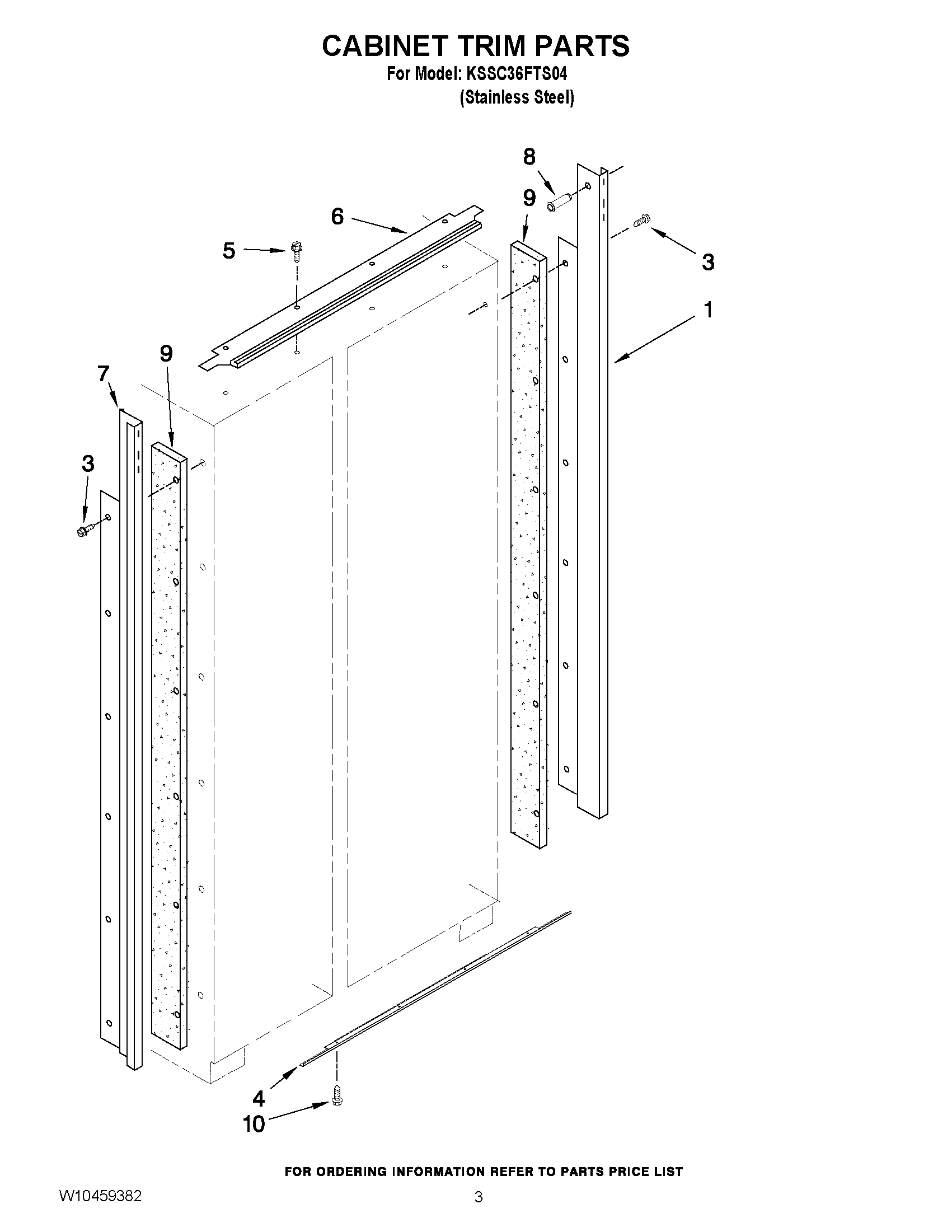 CABINET TRIM PARTS
For Model: KSSC36FTS04
(Stainless Steel)

8
9
6
5
3
1
9
7
3
4
10

FOR ORDERING INFORMATION REFER TO PARTS PRICE LIST

W10459382

3