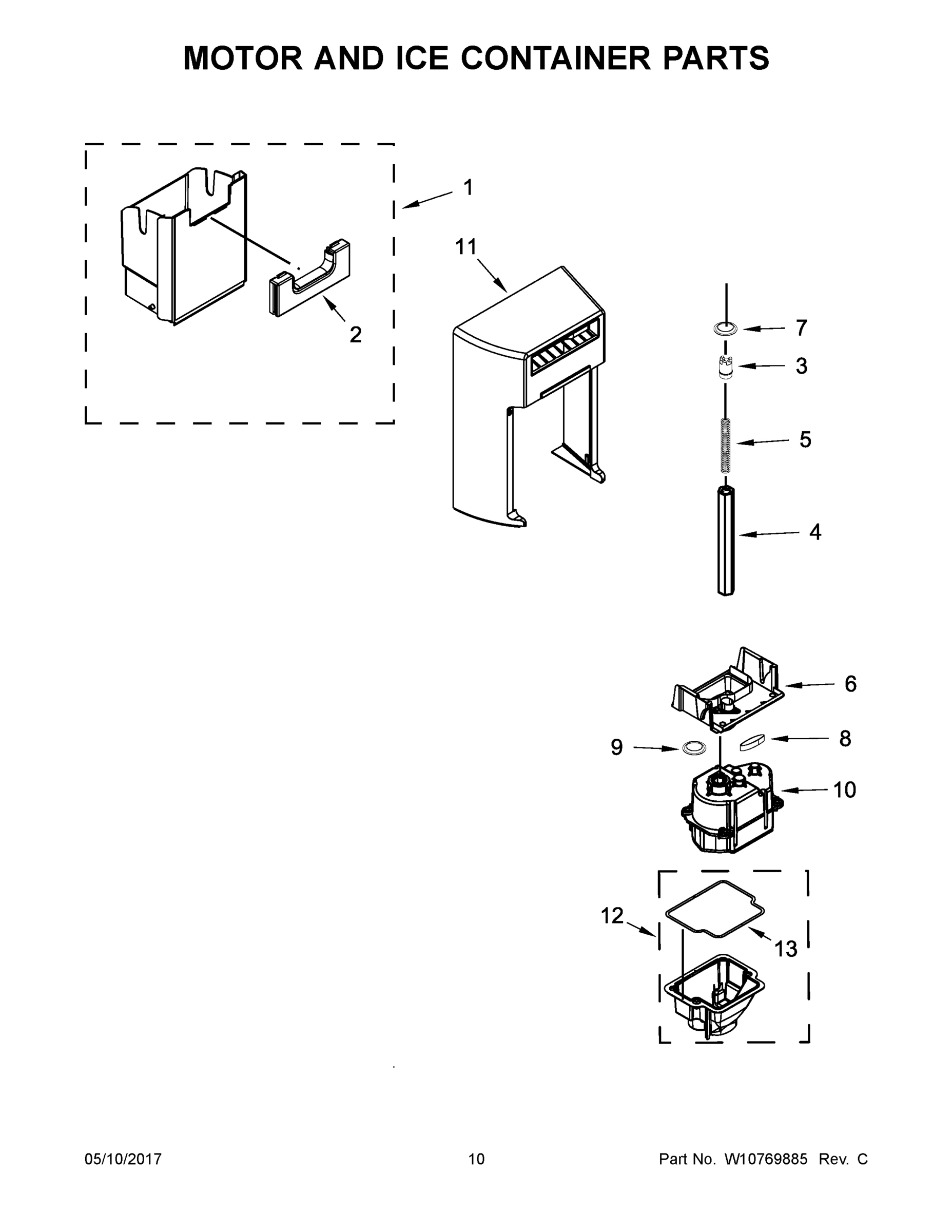 MOTOR AND ICE CONTAINER PARTS

1

11

2

7

3

5

4

6

9

8

10

12

13

05/10/2017

10

Part No. W10769885 Rev. C