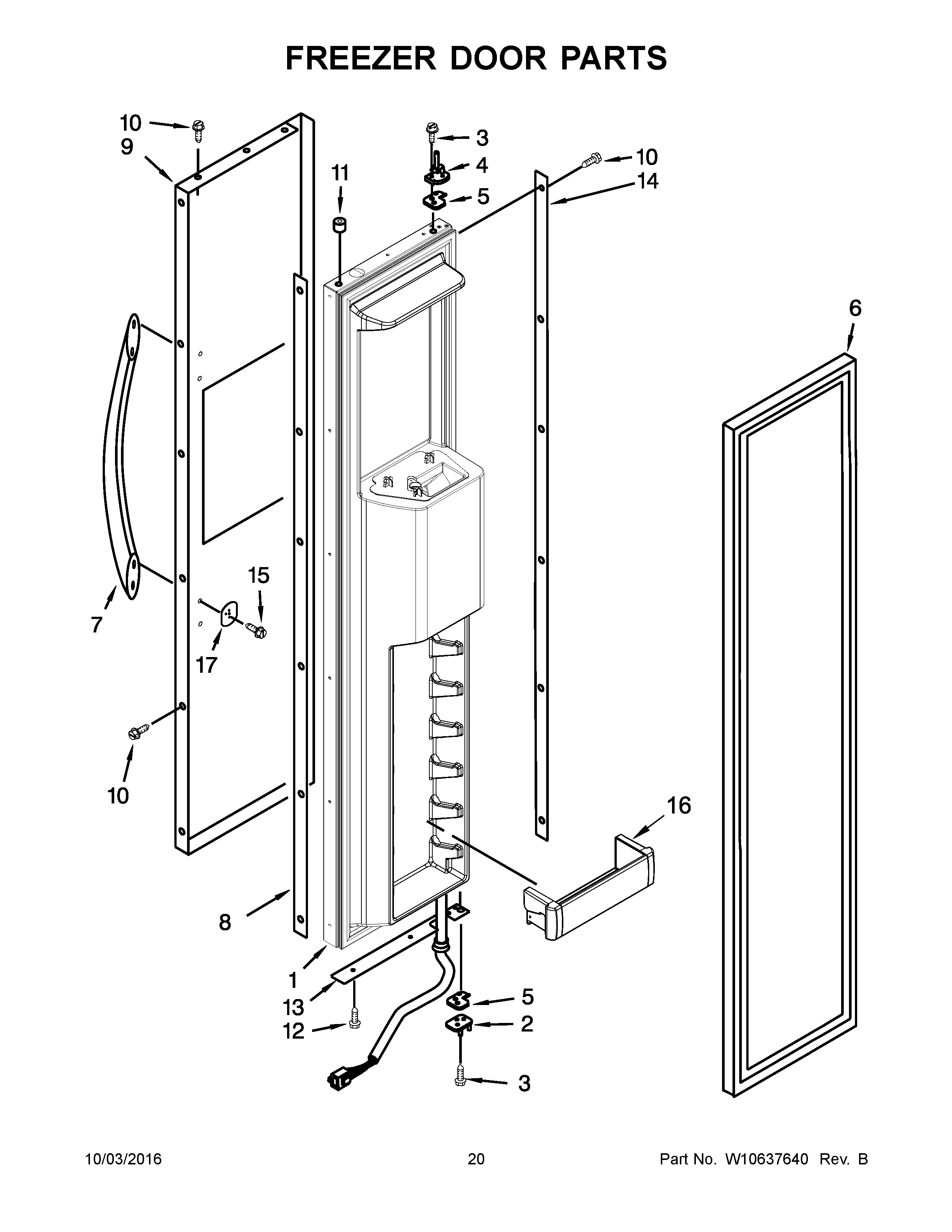 FREEZER DOOR PARTS

10
9
11
3
4
5
10
14
6
7
15
17
10
16
8
1
13
12
5
2
3

10/03/2016
20
Part No. W10637640 Rev. B