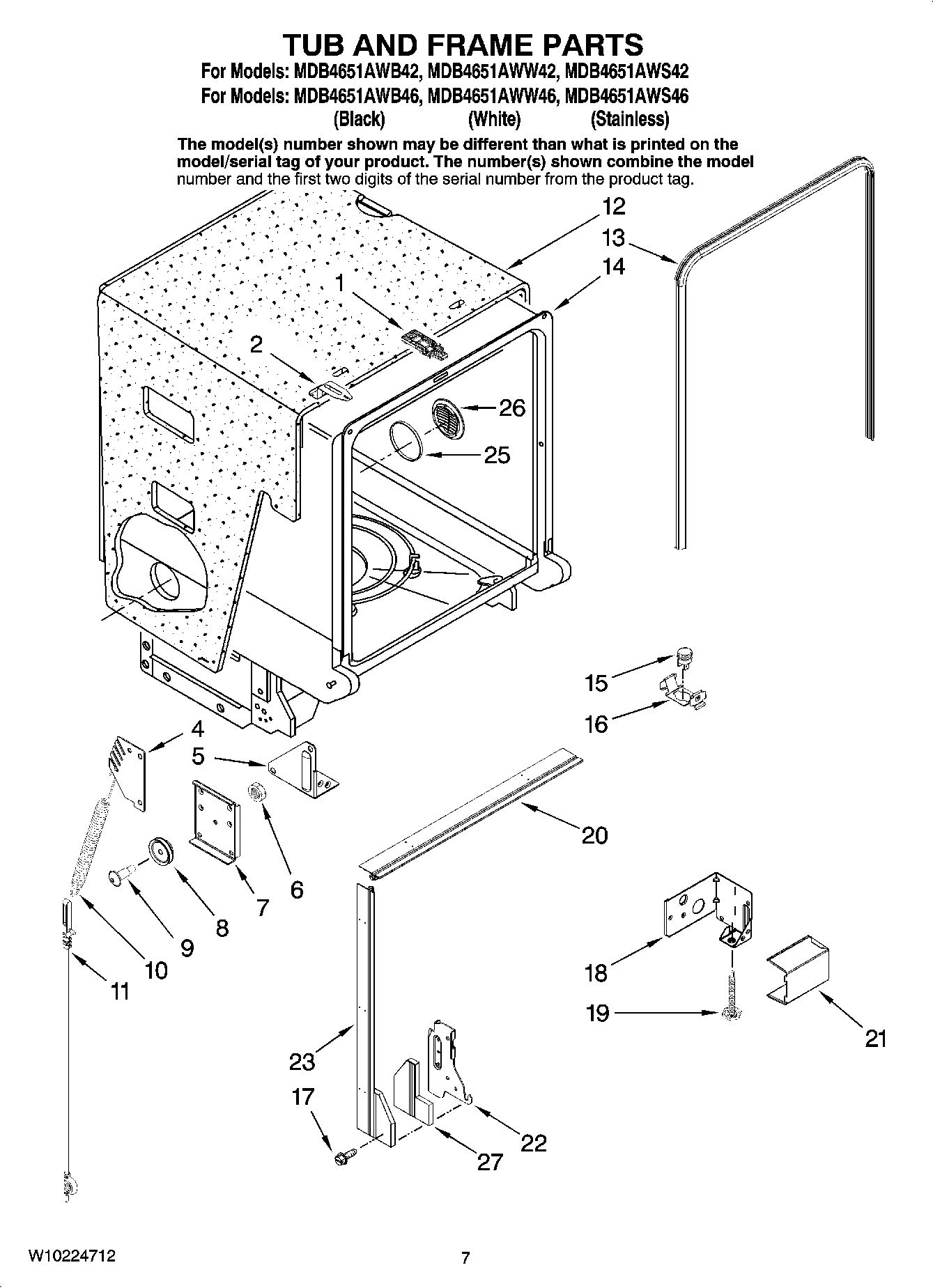 TUB AND FRAME PARTS

For Models: MDB4651AWB42, MDB4651AWW42, MDB4651AWS42

For Models: MDB4651AWB46, MDB4651AWW46, MDB4651AWS46

(Black) (White) (Stainless)

The model(s) number shown may be different than what is printed on the model/serial tag of your product. The number(s) shown combine the model number and the first two digits of the serial number from the product tag.

12
13
14
1
2
26
25
15
16
4
5
20
6
7
8
9
10
11
18
19
21
23
17
22
27

W10224712

7