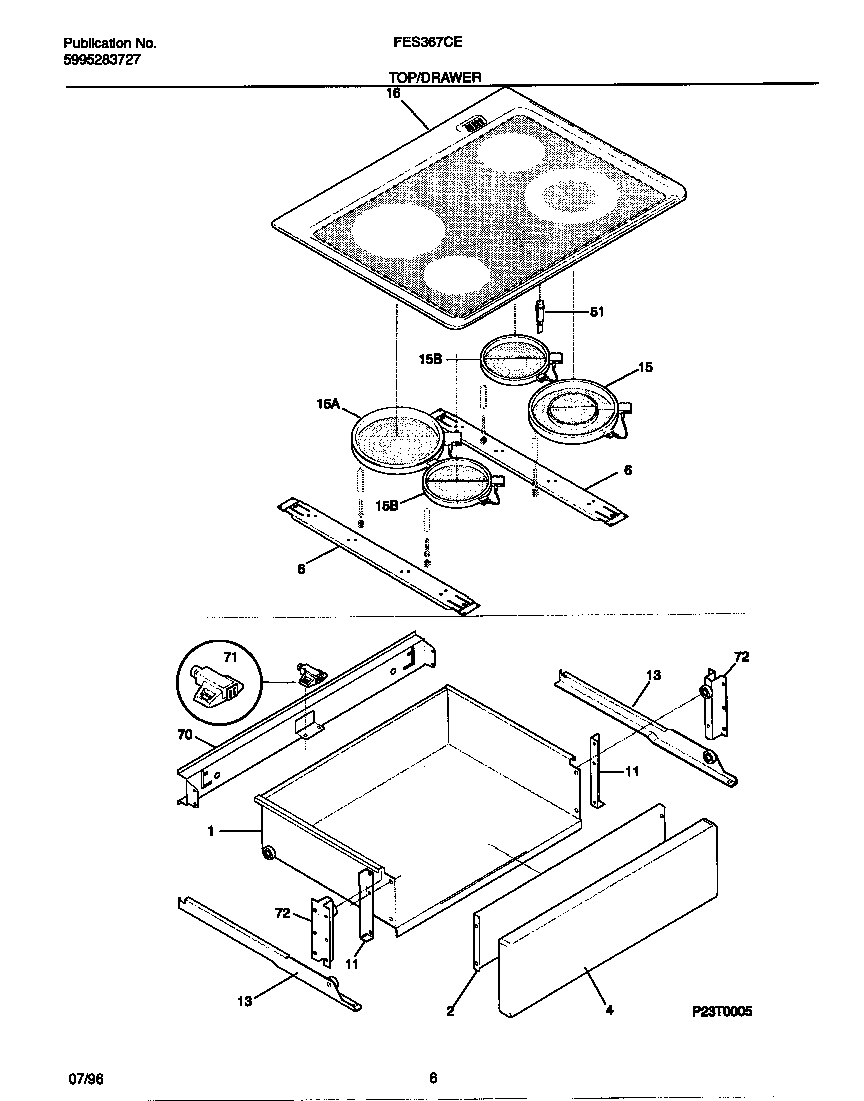 Publication No.
5995283727

FES367CE

TOP/DRAWER

16

51

15B

15

15A

6

15B

6

71

72

13

70

11

1

72

11

13

2

4

P23T0005

07/96

6