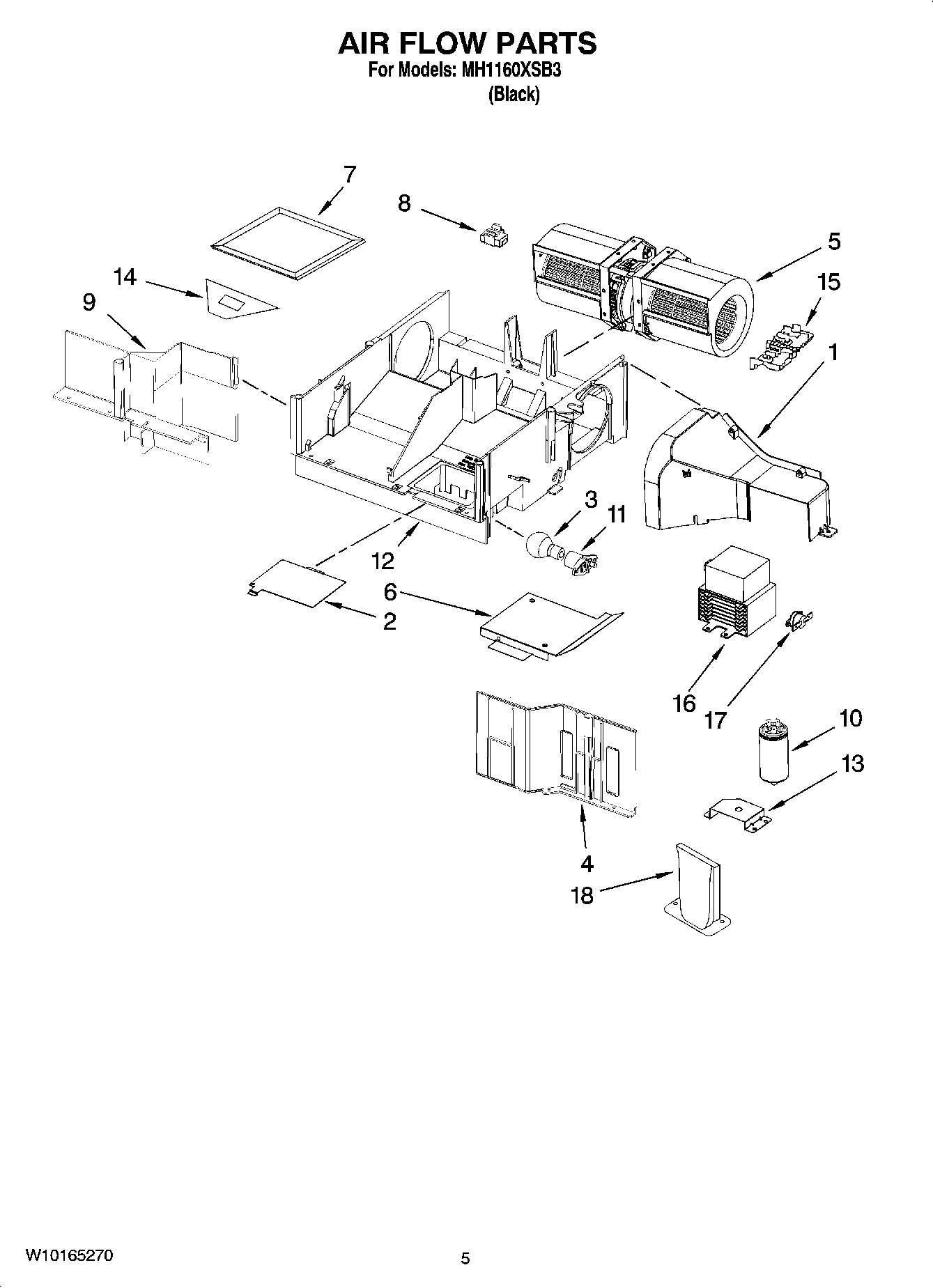 AIR FLOW PARTS
For Models: MH1160XSB3
(Black)

7
8
5
14
15
9
1
3
11
12
6
2
16
17
10
13
4
18

W10165270
5