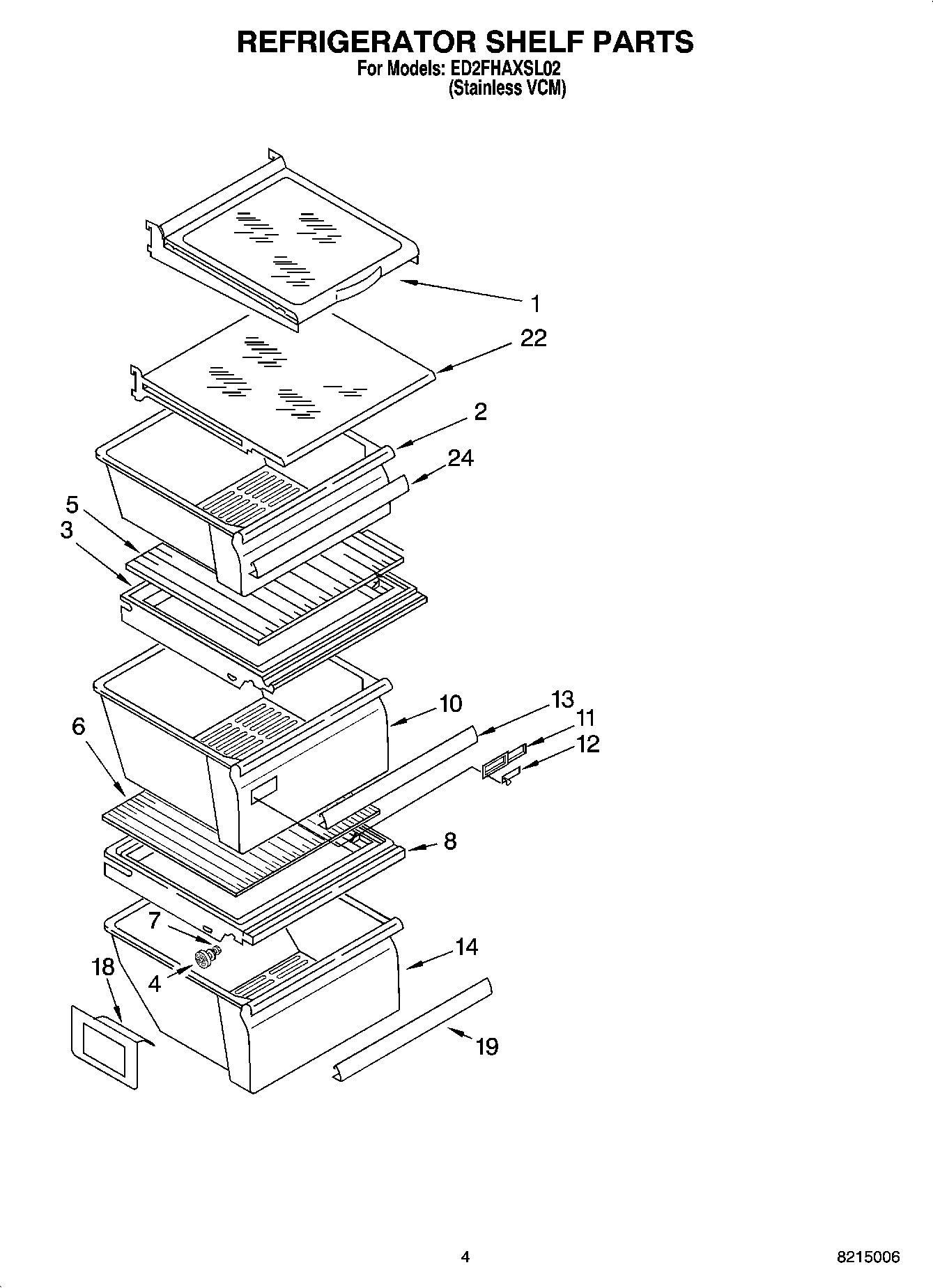 REFRIGERATOR SHELF PARTS
For Models: ED2FHAXSL02
(Stainless VCM)

1
22
2
24
5
3
10
13
11
12
6
8
7
14
18
4
19

4

8215006