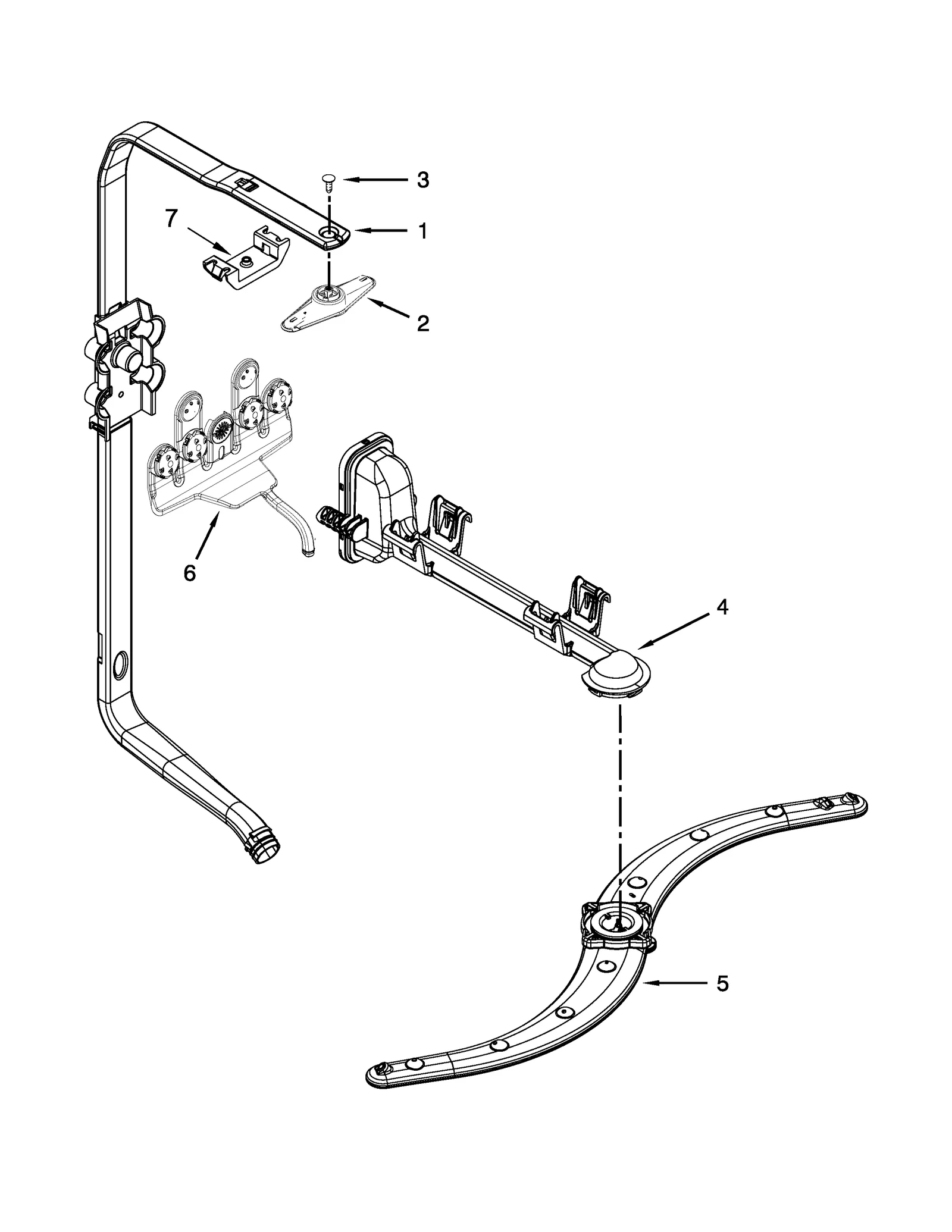 3

7

1

2

6

4

5