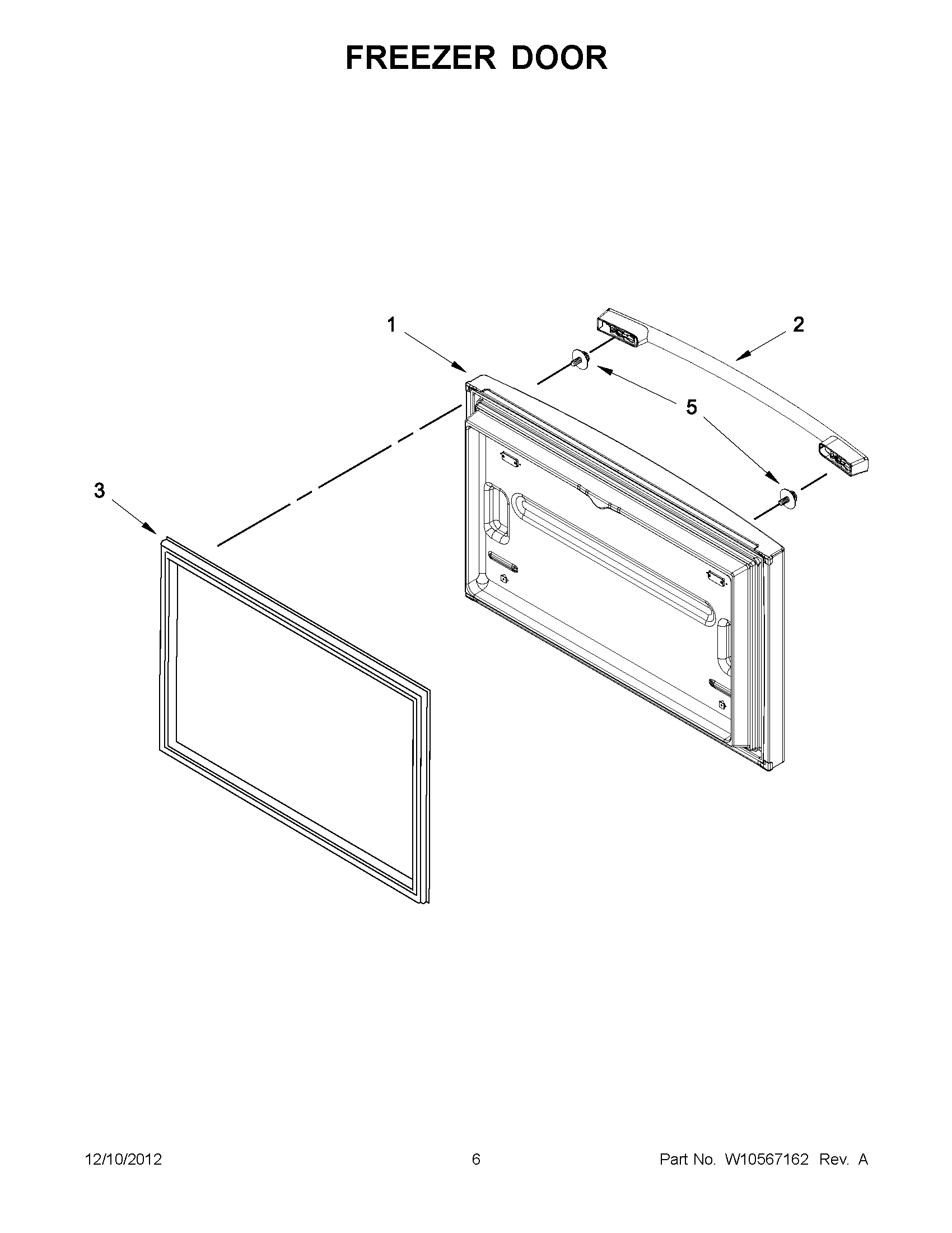 FREEZER DOOR

1

2

5

3

12/10/2012

6

Part No. W10567162 Rev. A