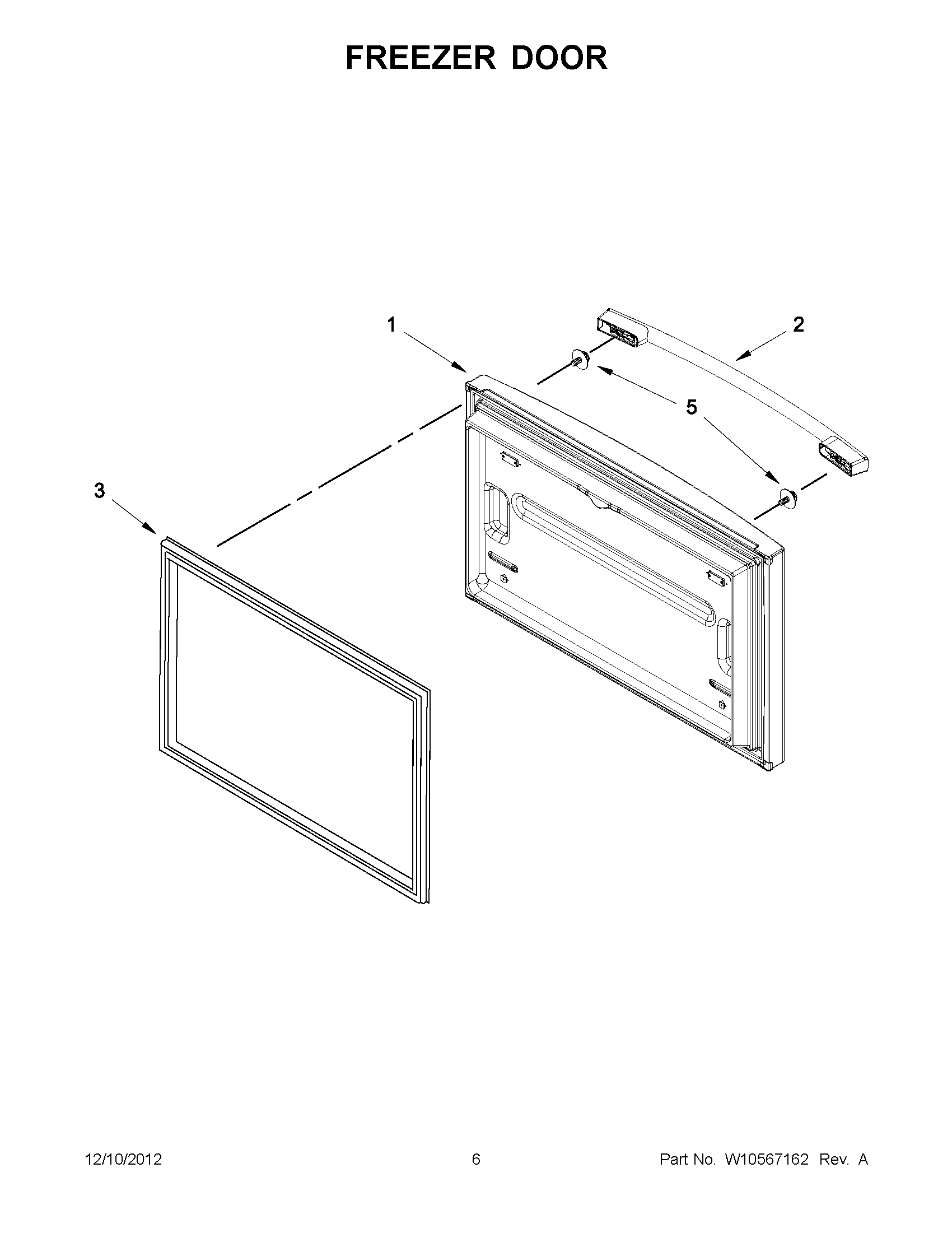 FREEZER DOOR

1

2

5

3

12/10/2012

6

Part No. W10567162 Rev. A