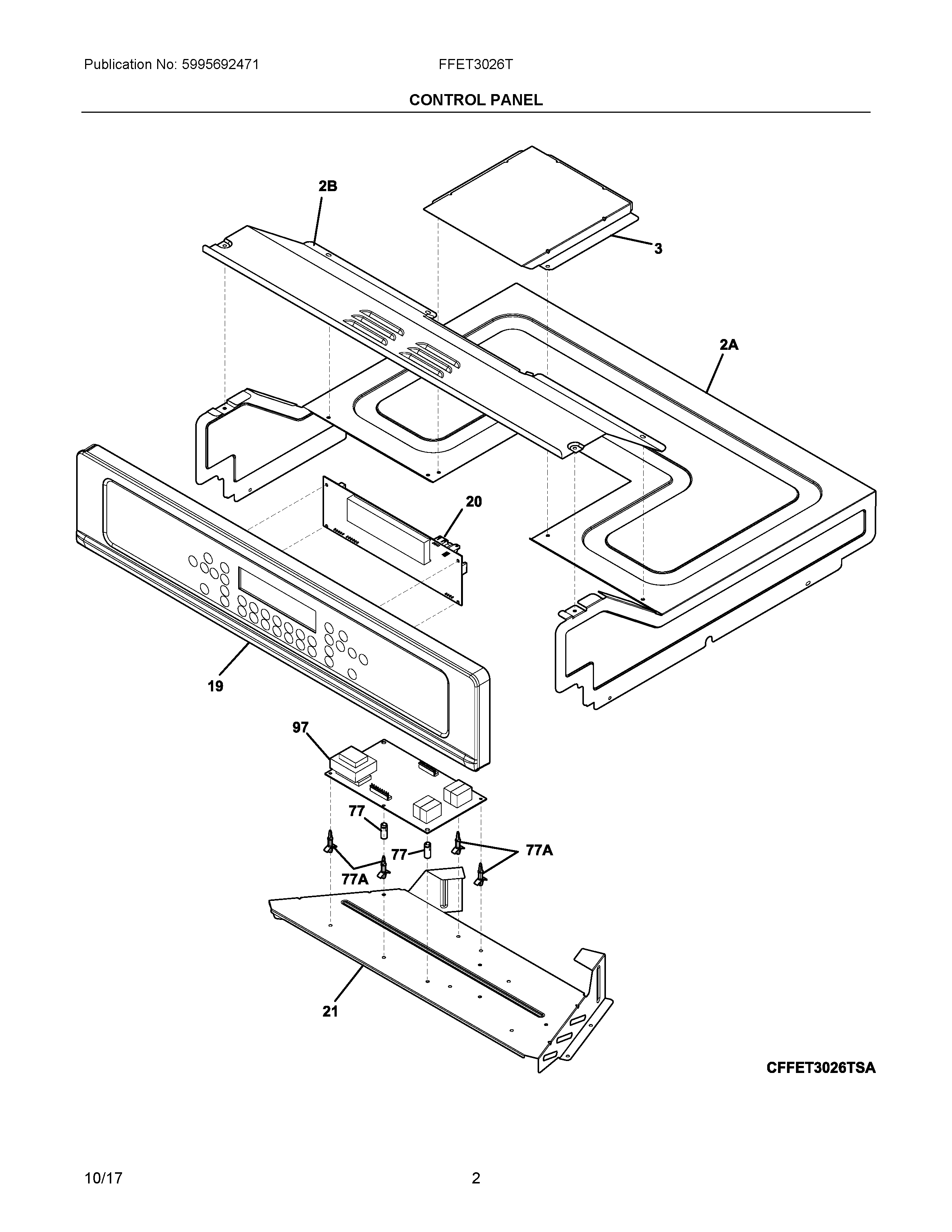 Publication No: 5995692471

FFET3026T

CONTROL PANEL

2B

3

2A

20

19

97

77

77

77A

77A

21

CFFET3026TSA

10/17

2