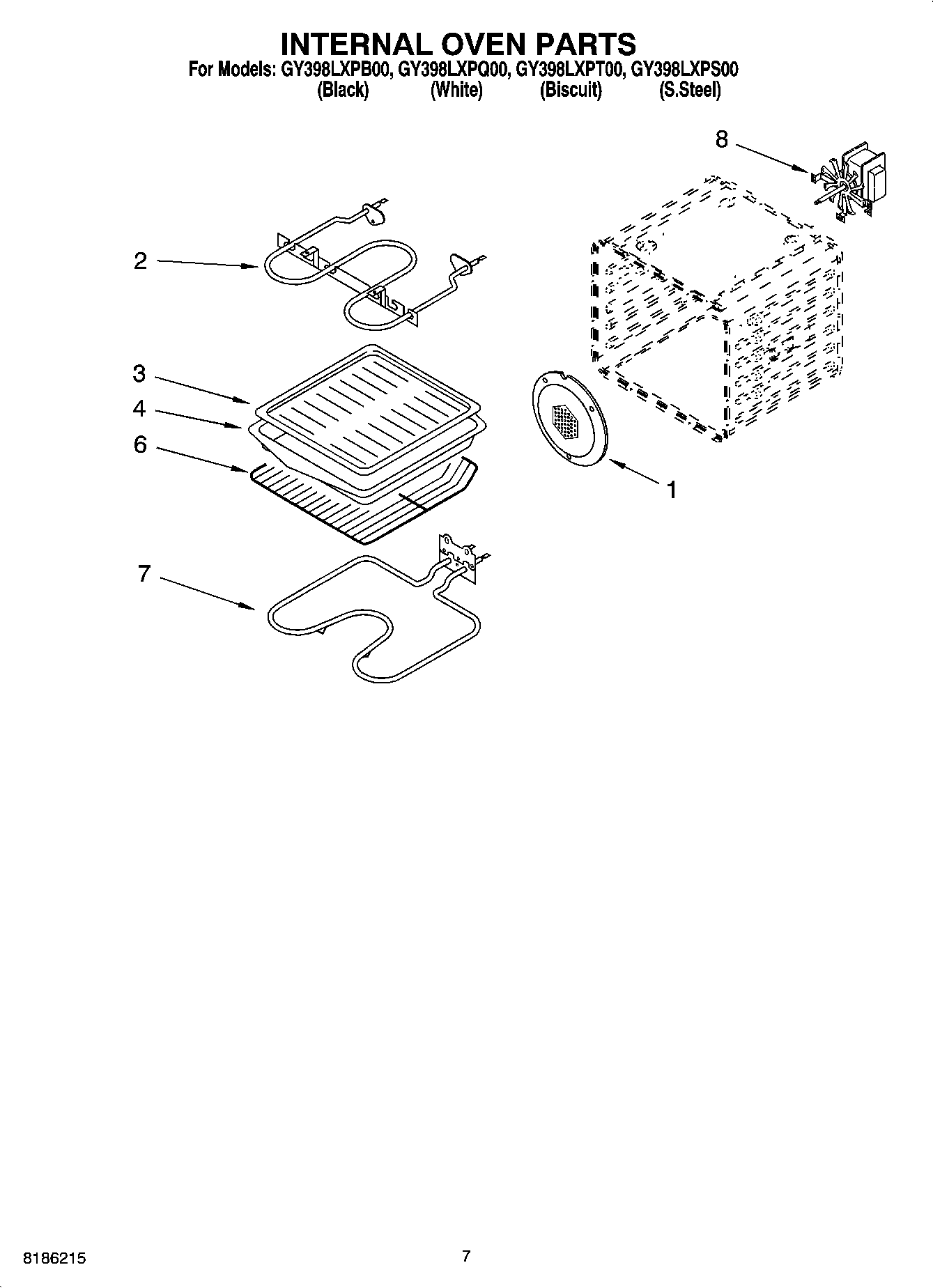 INTERNAL OVEN PARTS

For Models: GY398LXPB00, GY398LXPQ00, GY398LXPT00, GY398LXPS00
(Black) (White) (Biscuit) (S.Steel)

8

2

3

4

6

1

7

8186215

7