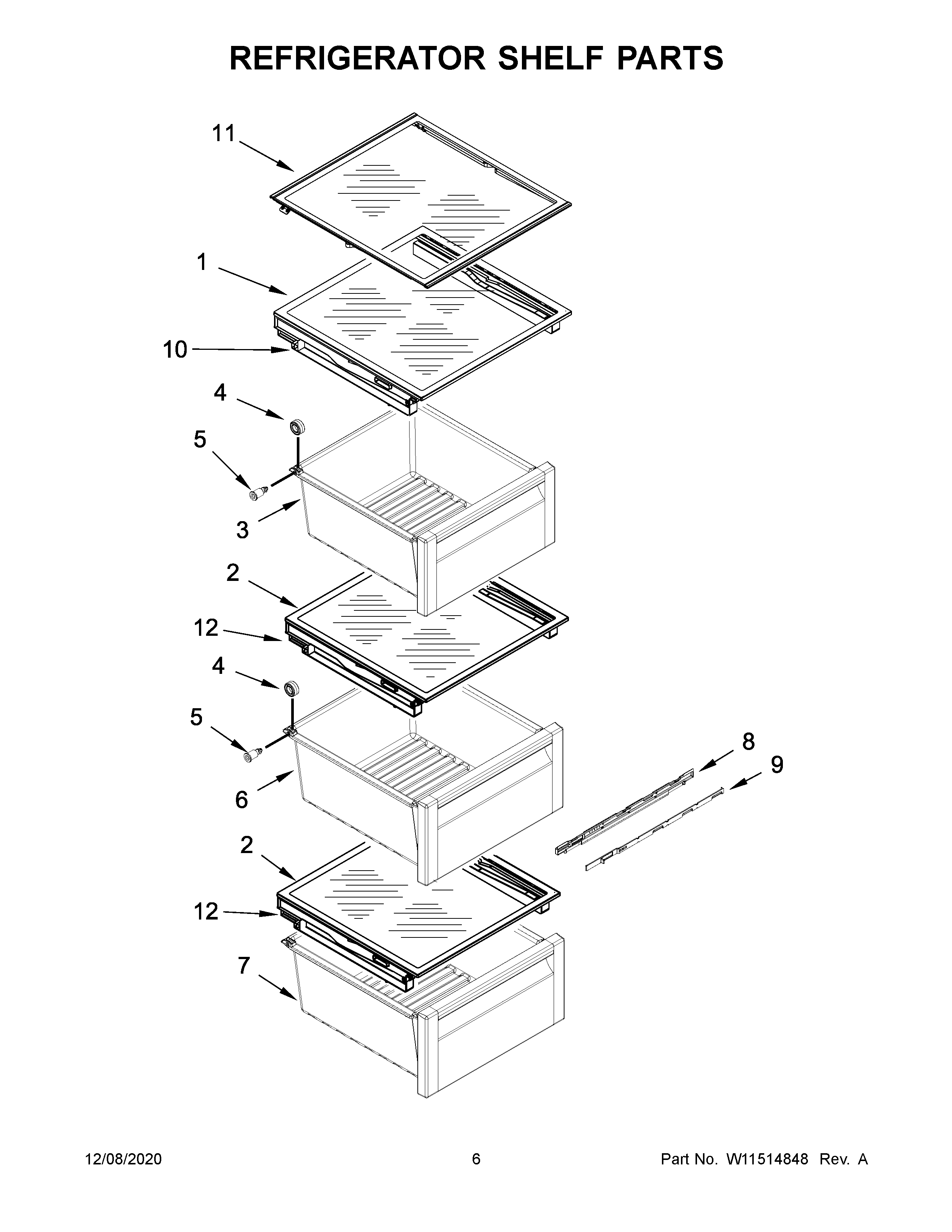 REFRIGERATOR SHELF PARTS

11

1

10

4

5

3

2

12

4

5

6

8

9

2

12

7

12/08/2020 6 Part No. W11514848 Rev. A