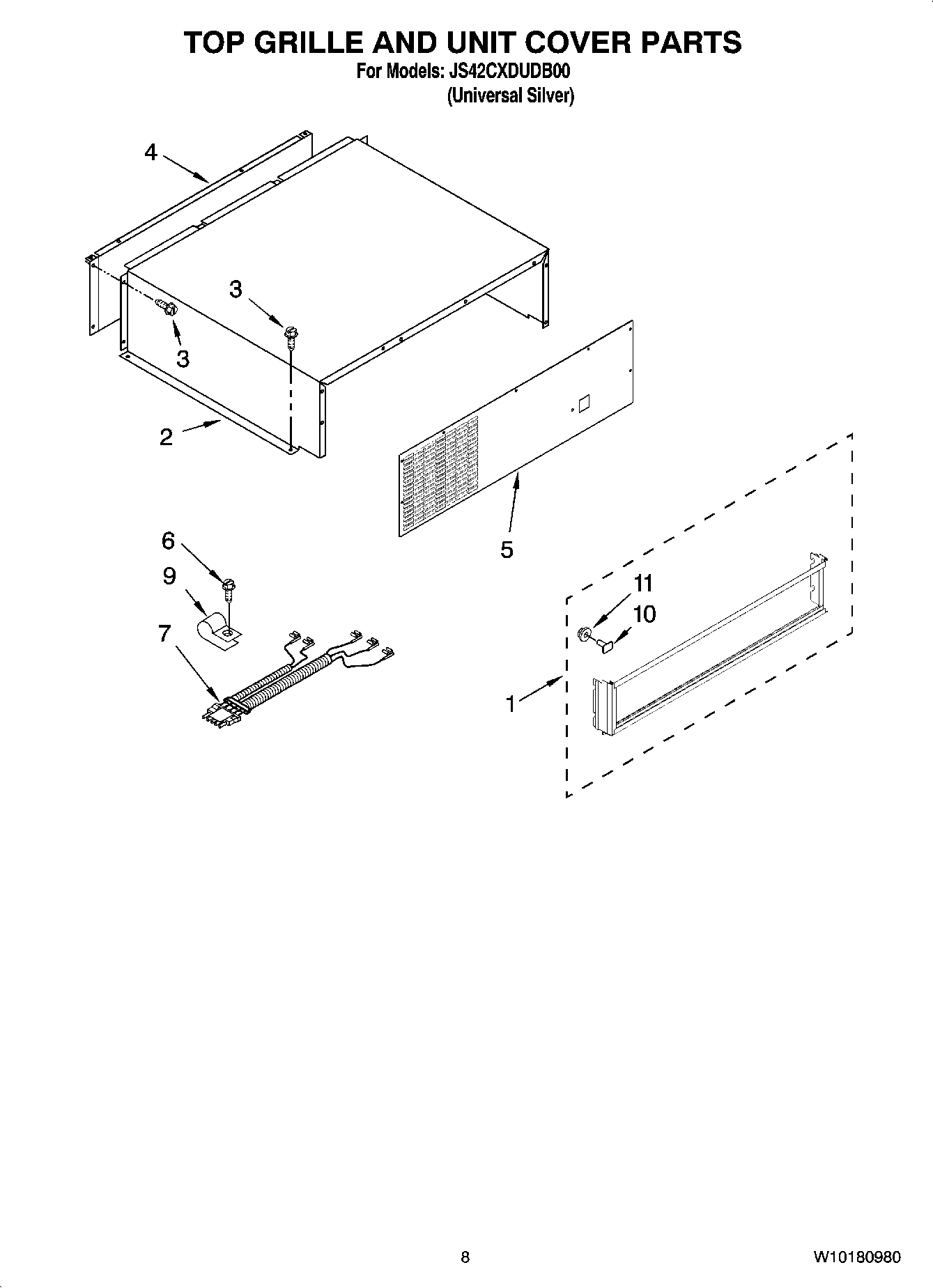 TOP GRILLE AND UNIT COVER PARTS

For Models: JS42CXDUDB00
(Universal Silver)

4

3

3

2

5

6

9

7

11

10

1

8

W10180980