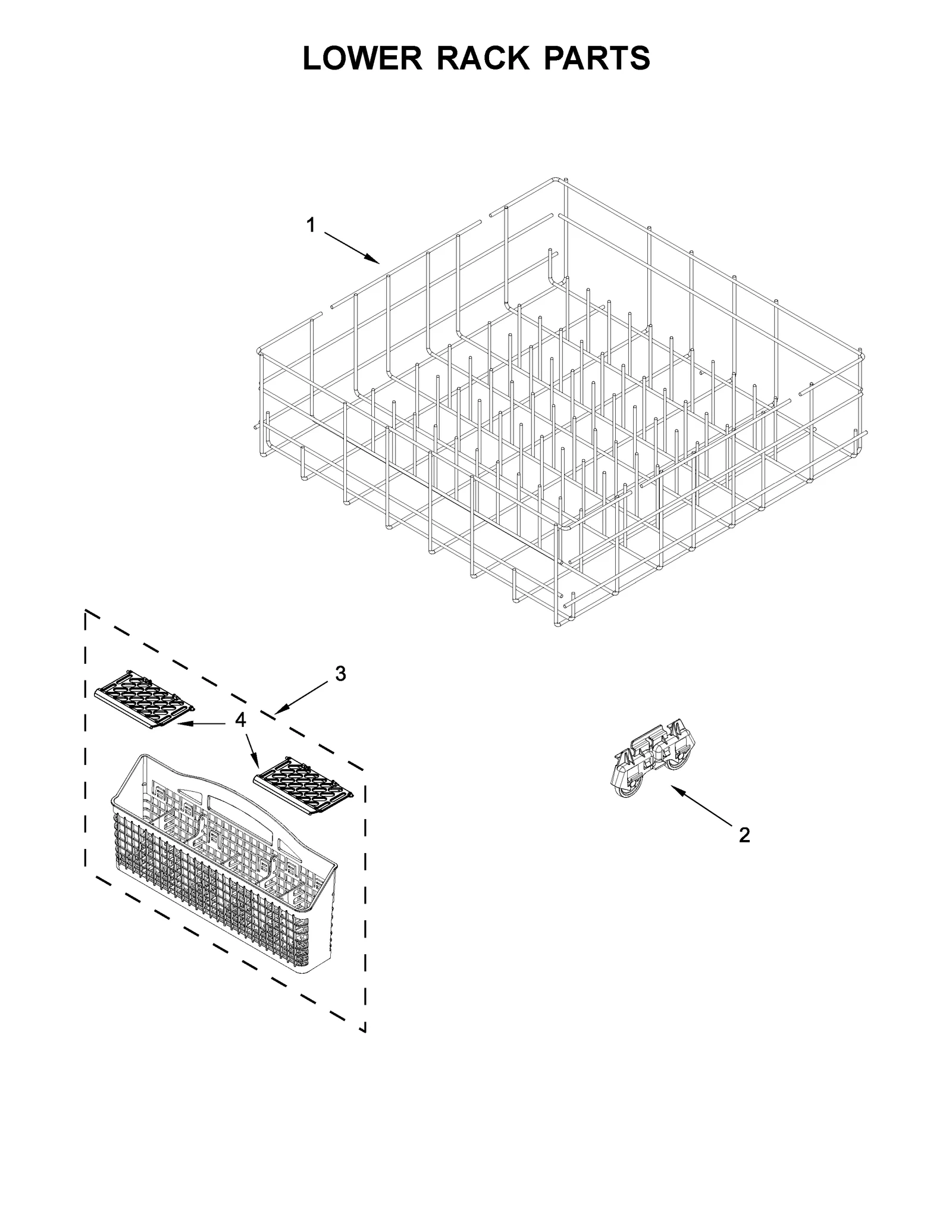 LOWER RACK PARTS

1

3

4

2