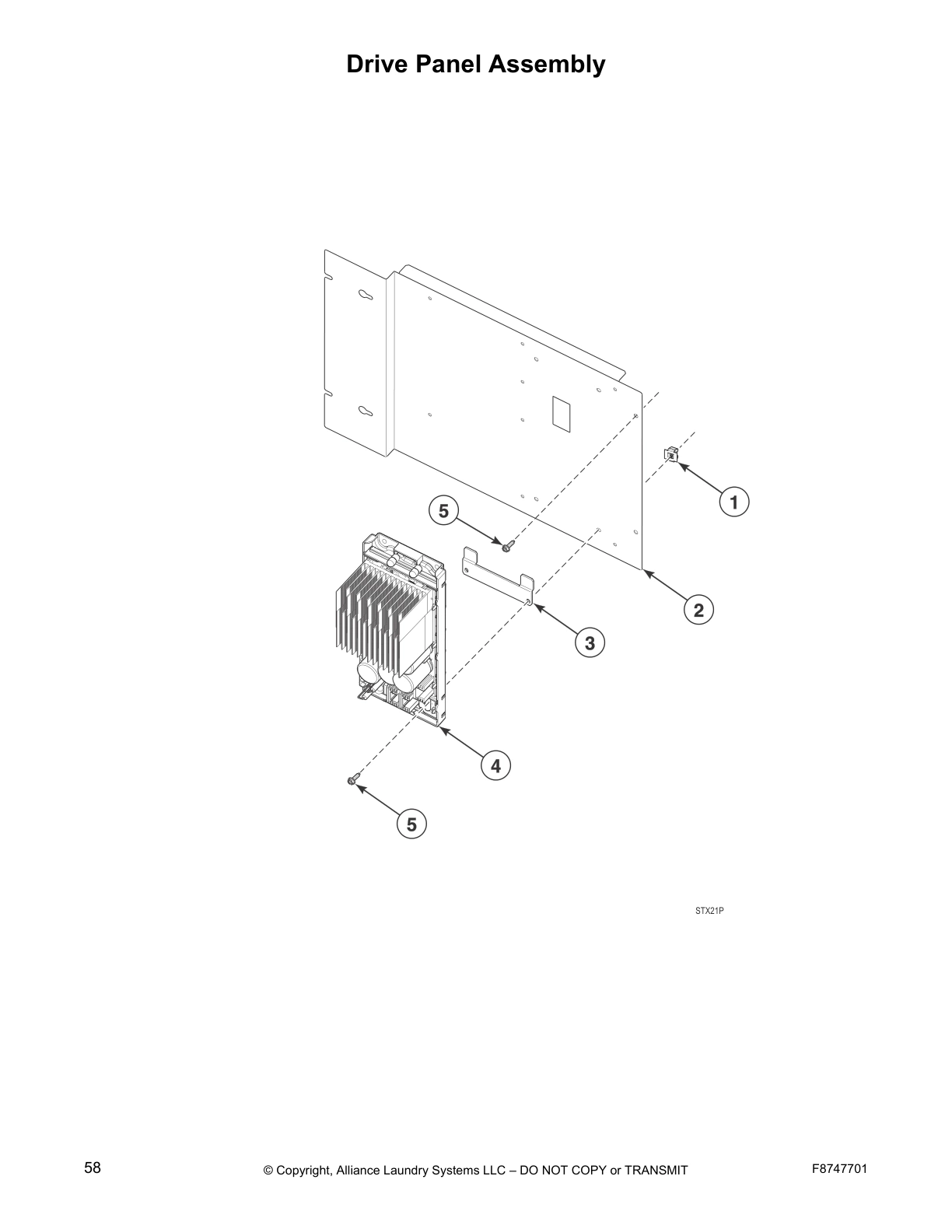 Drive Panel Assembly

1
5
2
3
4
5

STX21P

58

© Copyright, Alliance Laundry Systems LLC – DO NOT COPY or TRANSMIT

F8747701