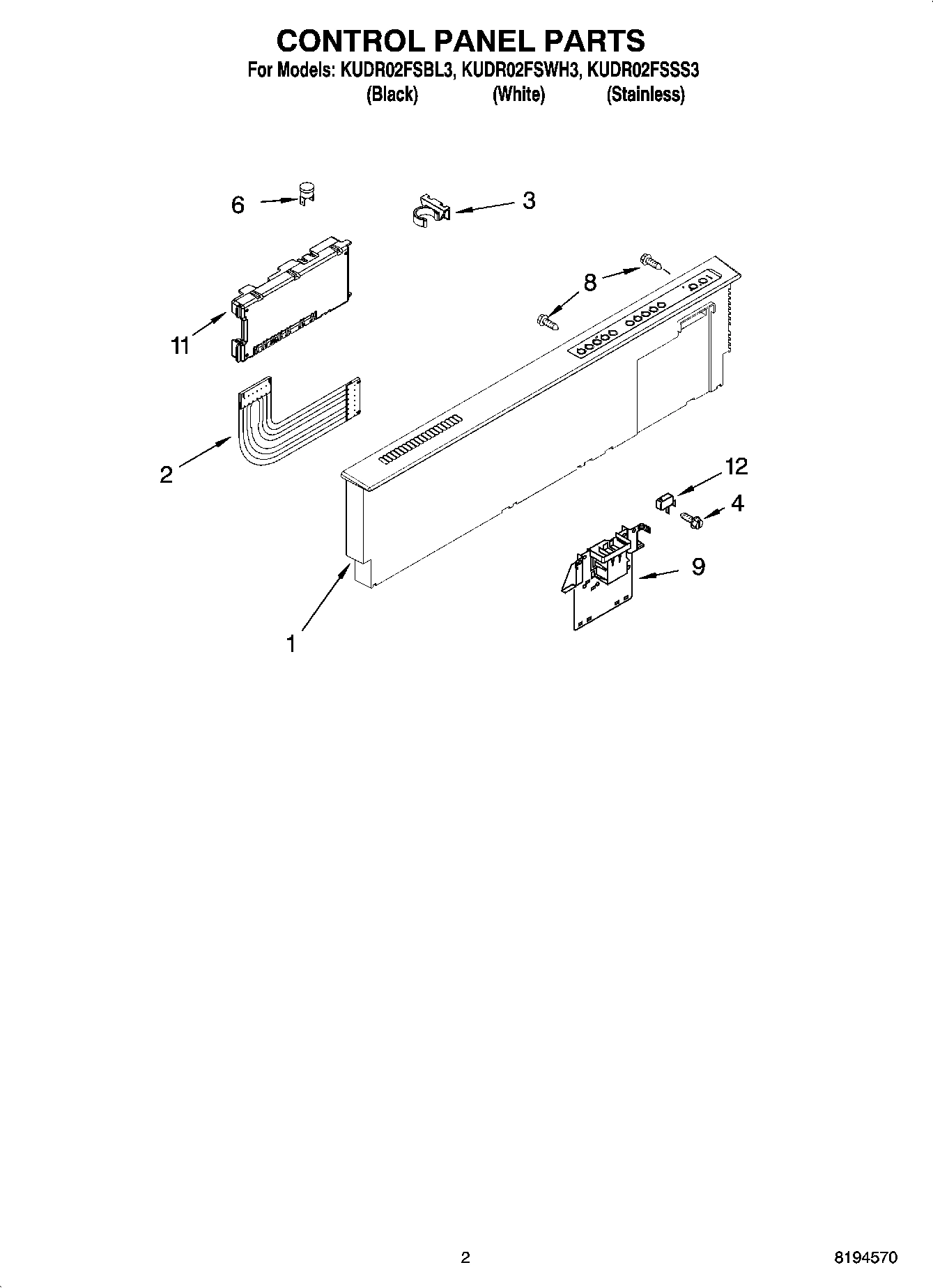 CONTROL PANEL PARTS

For Models: KUDR02FSBL3, KUDR02FSWH3, KUDR02FSSS3
(Black) (White) (Stainless)

6

3

8

11

2

12

4

9

1

2

8194570