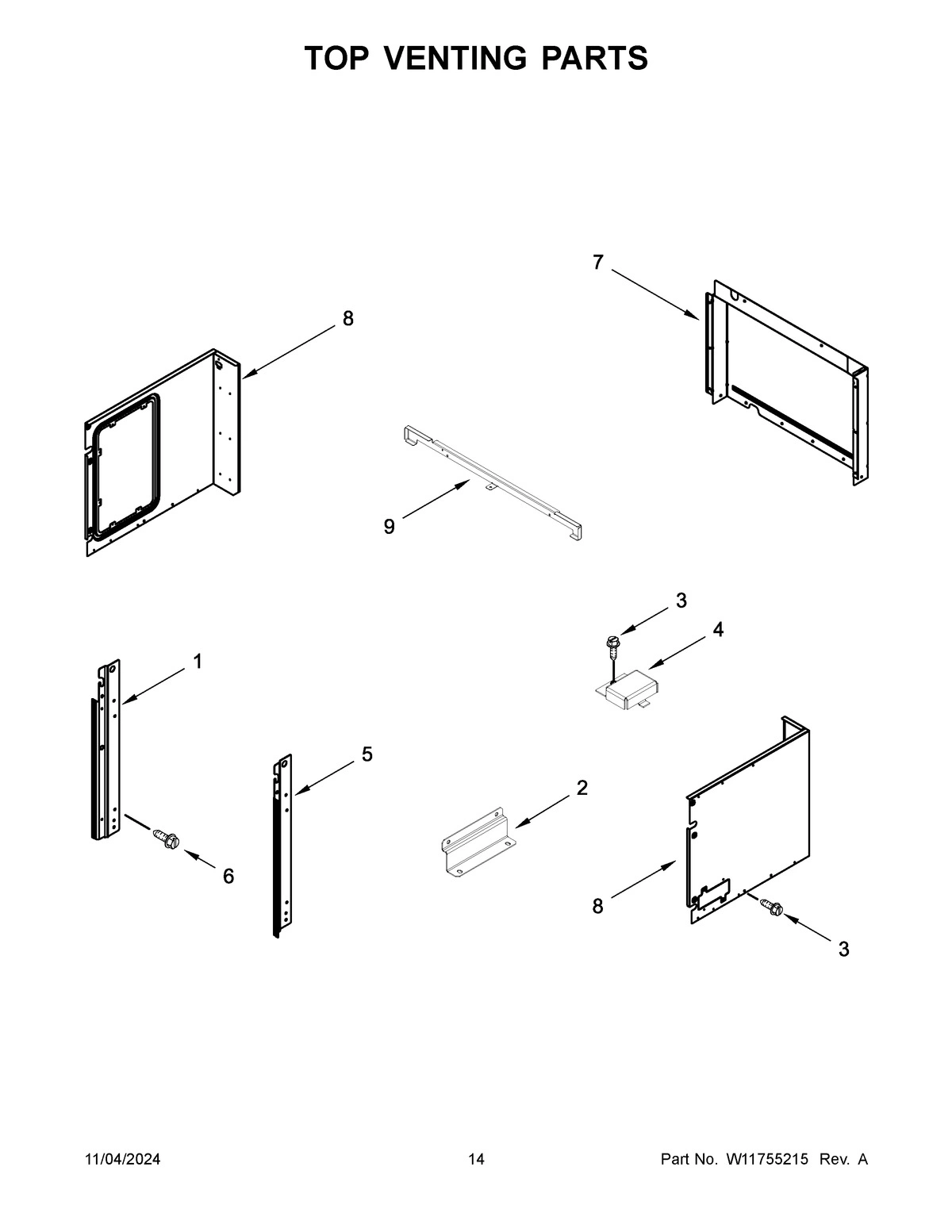 TOP VENTING PARTS

7

8

9

3

4

1

5

2

6

8

3

11/04/2024

14

Part No. W11755215 Rev. A