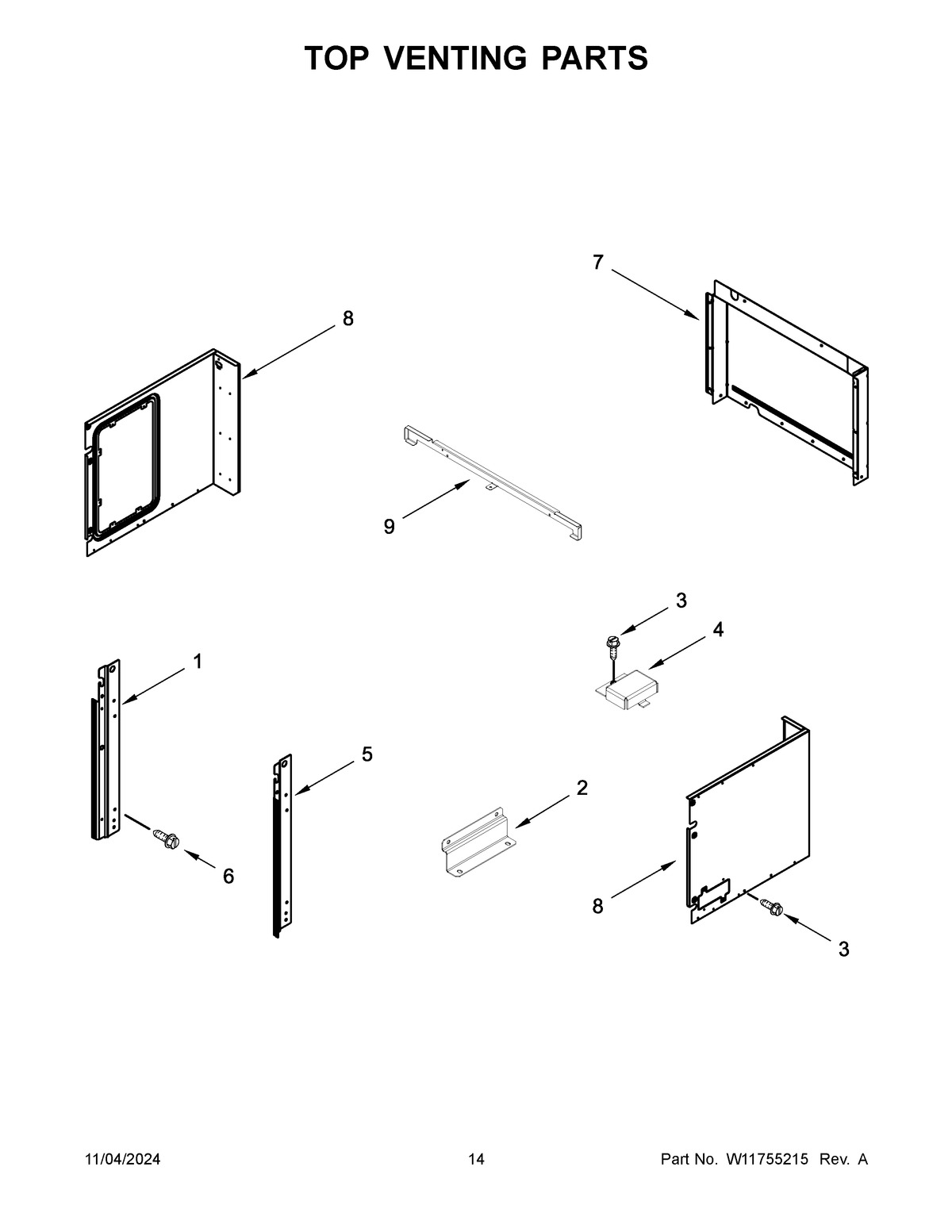 TOP VENTING PARTS

7

8

9

3

4

1

5

2

6

8

3

11/04/2024

14

Part No. W11755215 Rev. A