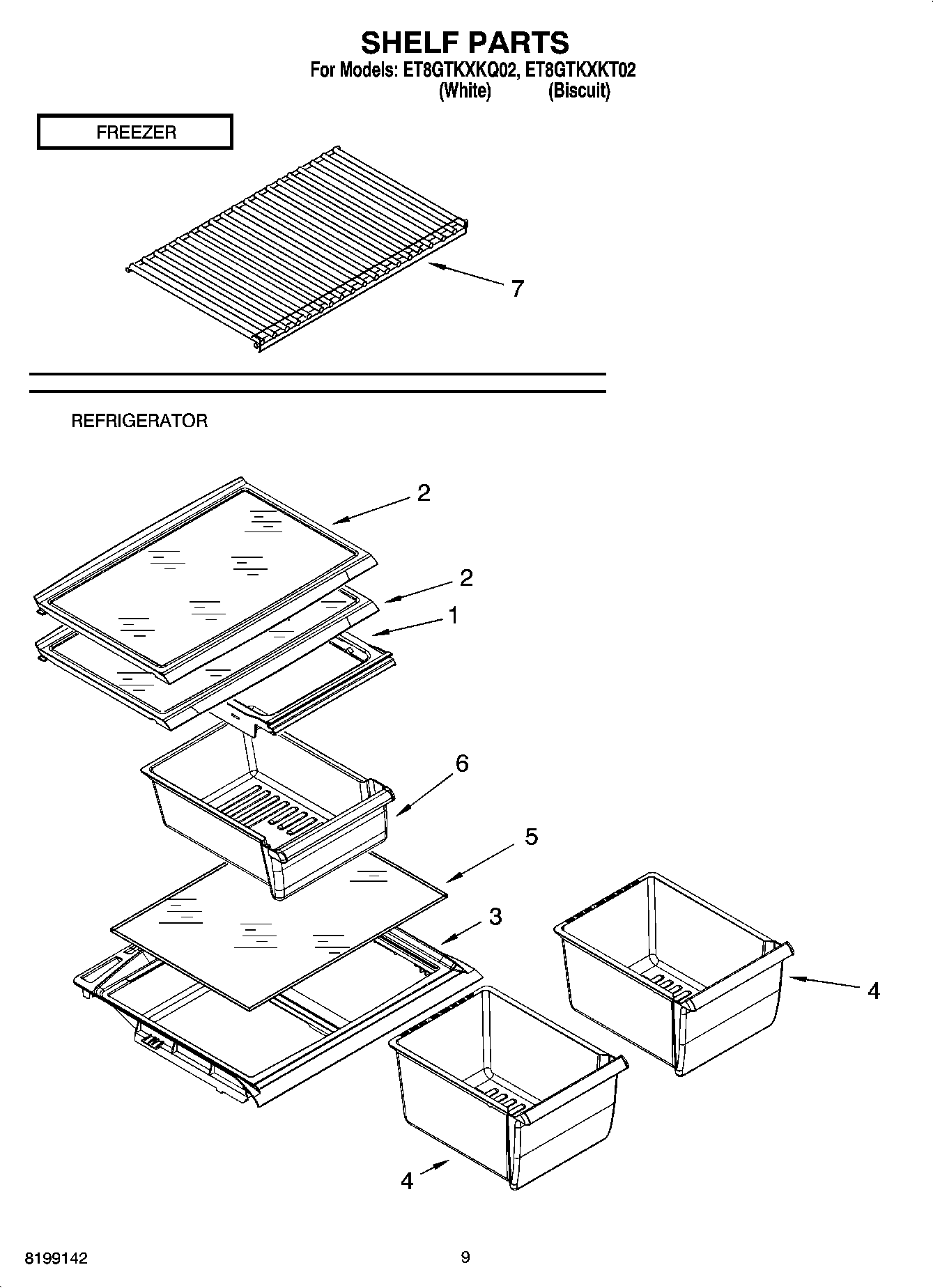 SHELF PARTS
For Models: ET8GTKXKQ02, ET8GTKXKT02
(White) (Biscuit)

FREEZER

7

REFRIGERATOR

2

2

1

6

5

3

4

4

8199142

9