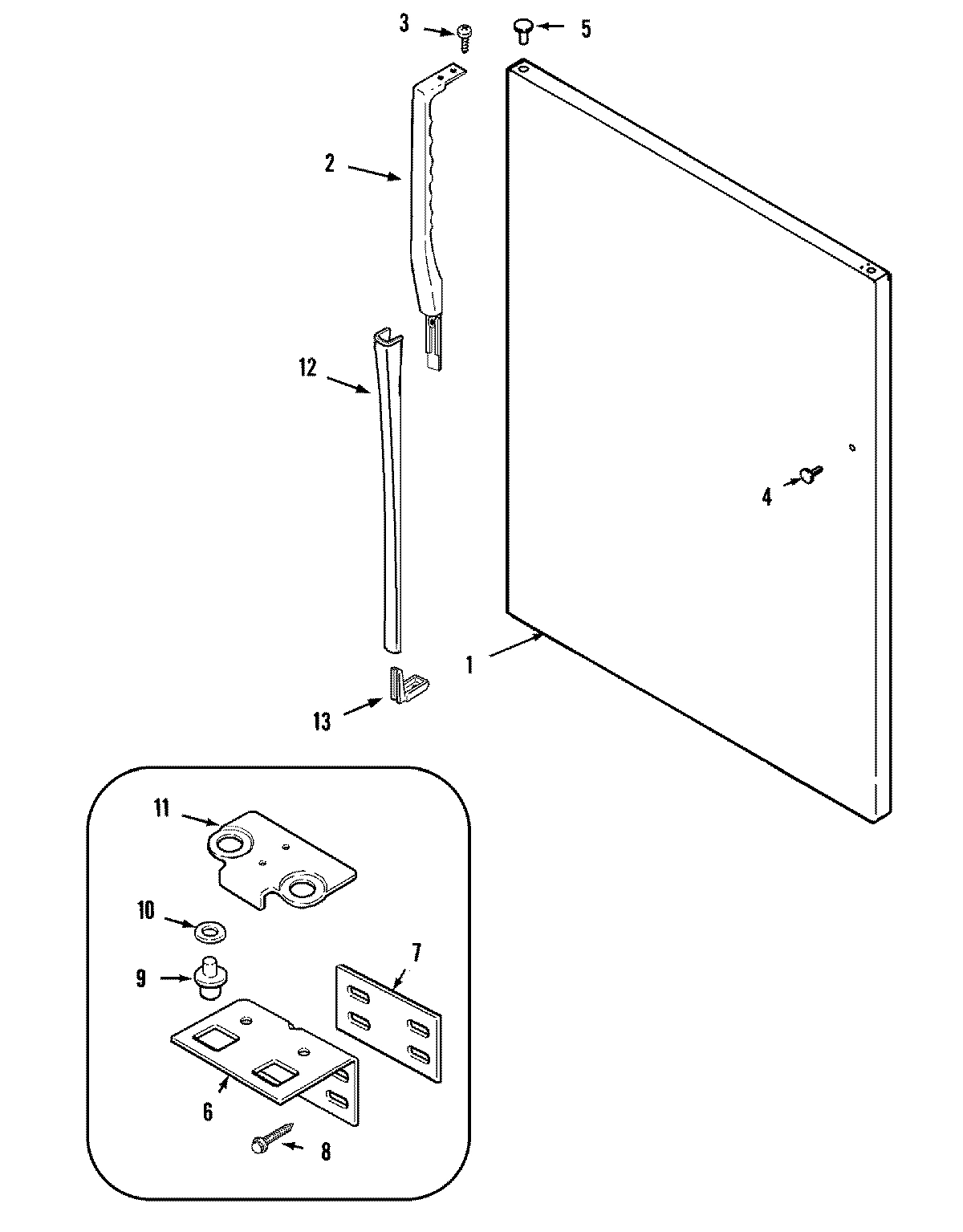 3
5
2
12
4
1
13
11
10
9
7
6
8