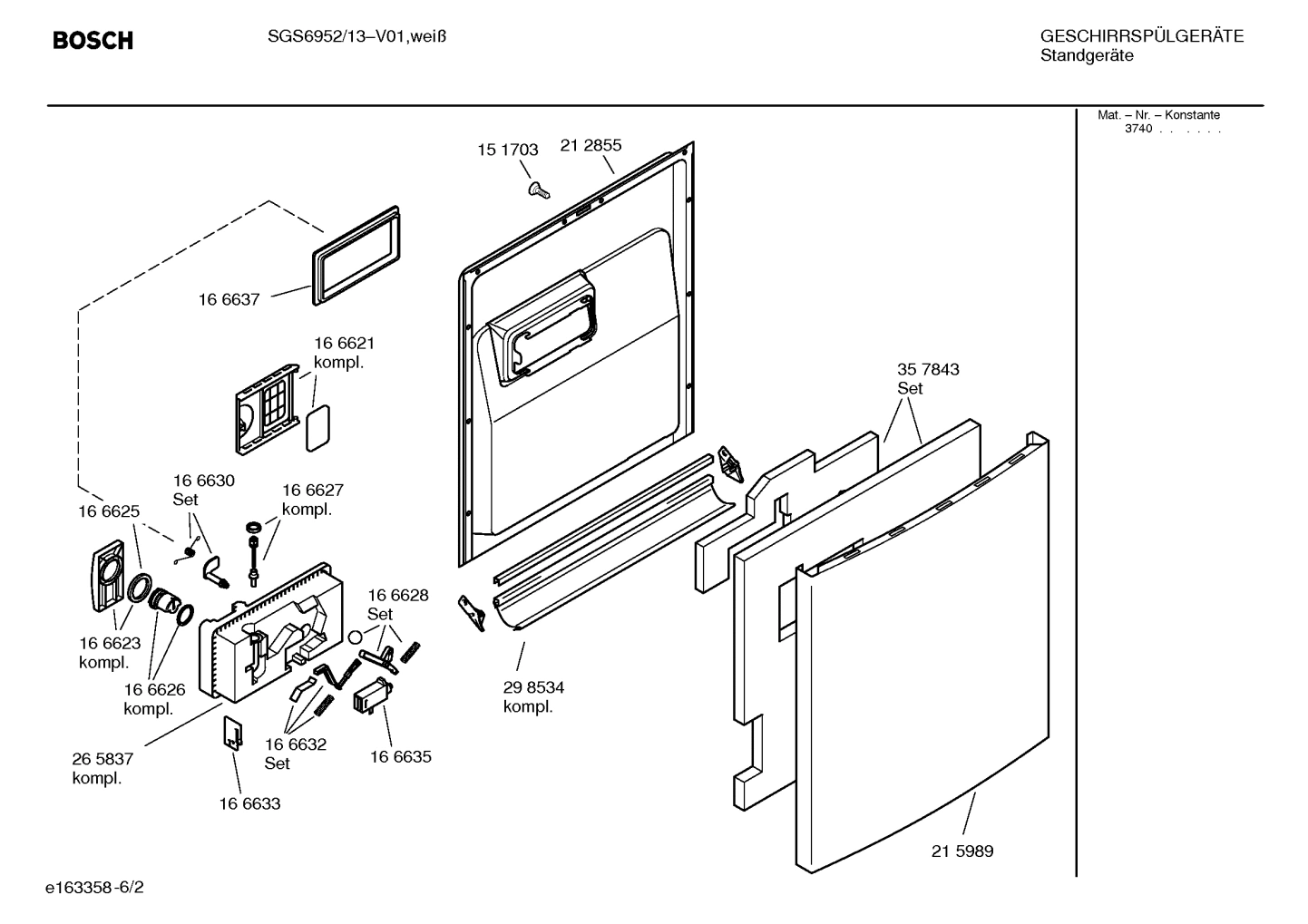 BOSCH

SGS6952/13–V01,weiß

GESCHIRRSPÜLGERÄTE
Standgeräte

Mat. – Nr. – Konstante
3740 . . . . . .

15 1703

21 2855

16 6637

16 6621
kompl.

35 7843
Set

16 6630
Set

16 6627
kompl.

16 6625

16 6628
Set

16 6623
kompl.

16 6626
kompl.

29 8534
kompl.

26 5837
kompl.

16 6632
Set

16 6635

16 6633

21 5989

e163358-6/2