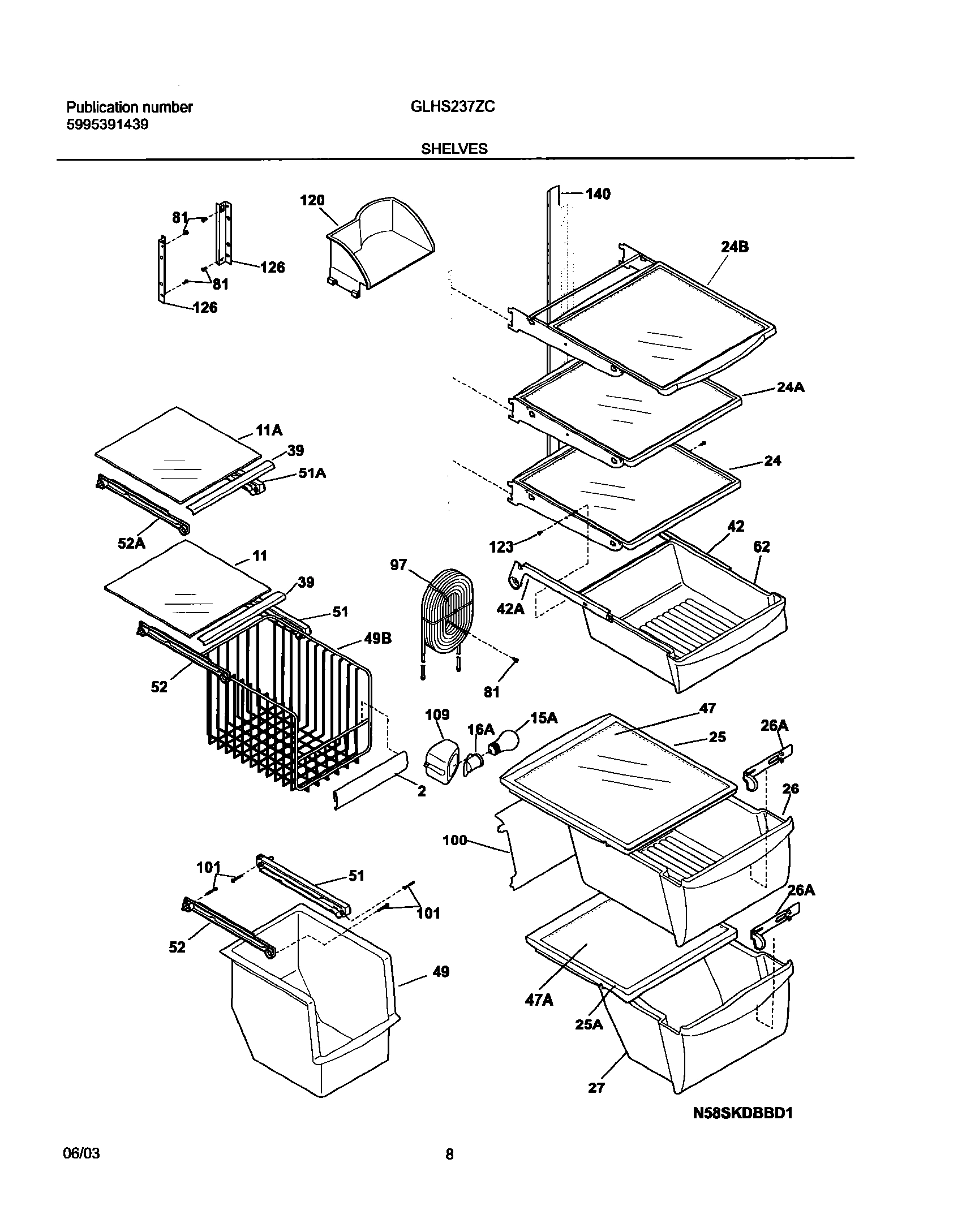 Publication number
5995391439

GLHS237ZC

SHELVES

81
126
81
126
120
140
24B
24A
24
11A
39
51A
52A
11
39
51
49B
52
97
81
123
42
62
42A
109
16A
15A
47
25
26A
26
2
100
101
51
101
52
49
26A
47A
25A
27

N58SKDBBD1

06/03

8