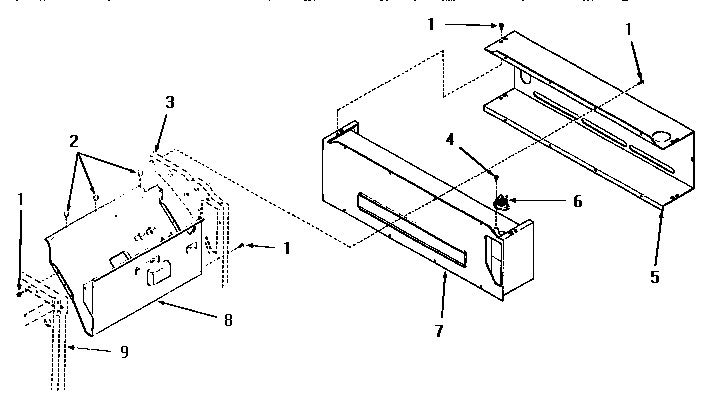 1
1
3
2
4
6
1
1
5
8
7
9