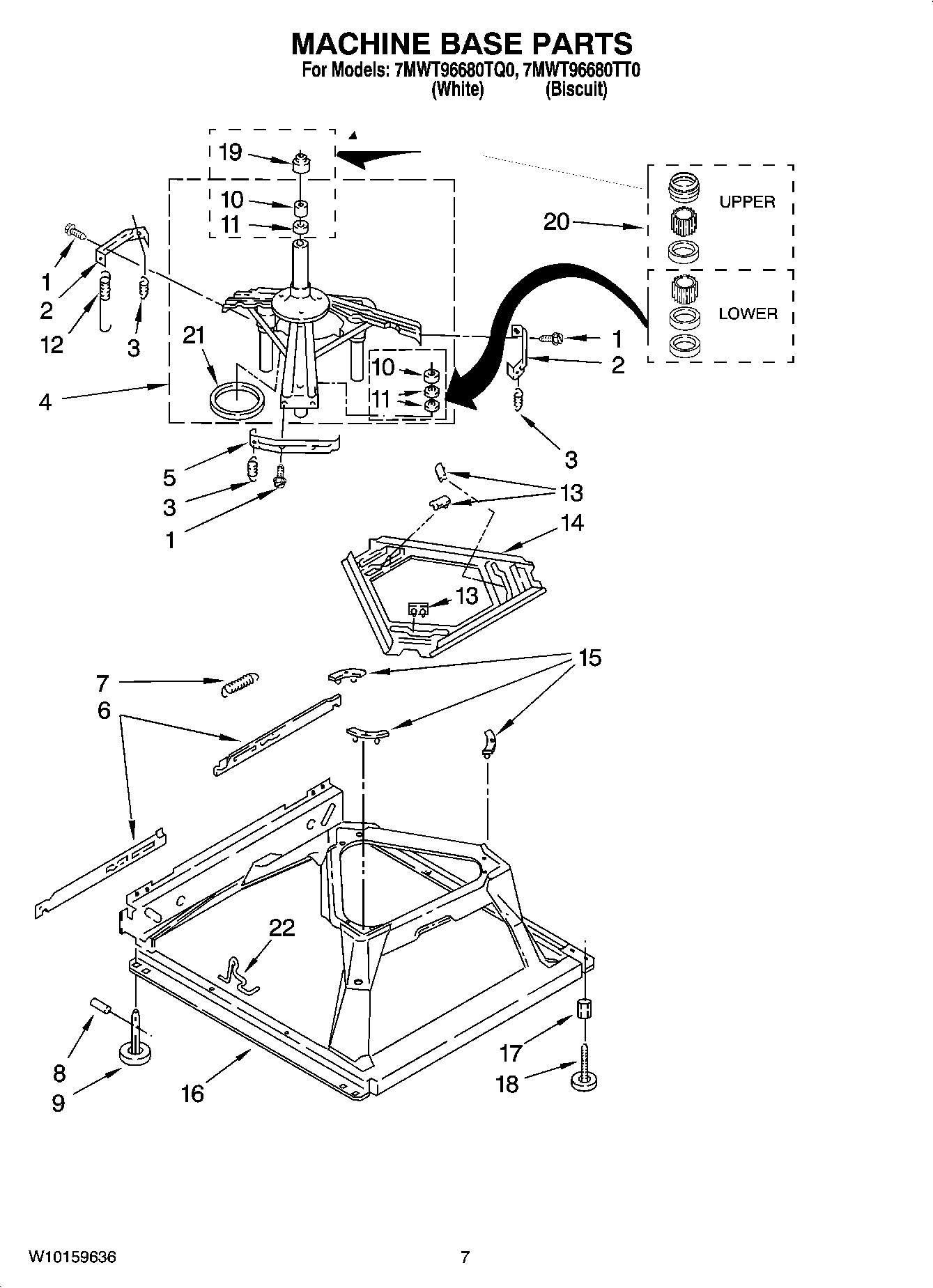 MACHINE BASE PARTS
For Models: 7MWT96680TQ0, 7MWT96680TT0
(White) (Biscuit)

19
10
11
UPPER
20
LOWER
1
2
12
3
21
4
10
11
1
2
3
5
3
1
13
14
13
15
7
6
22
8
9
16
17
18

W10159636
7