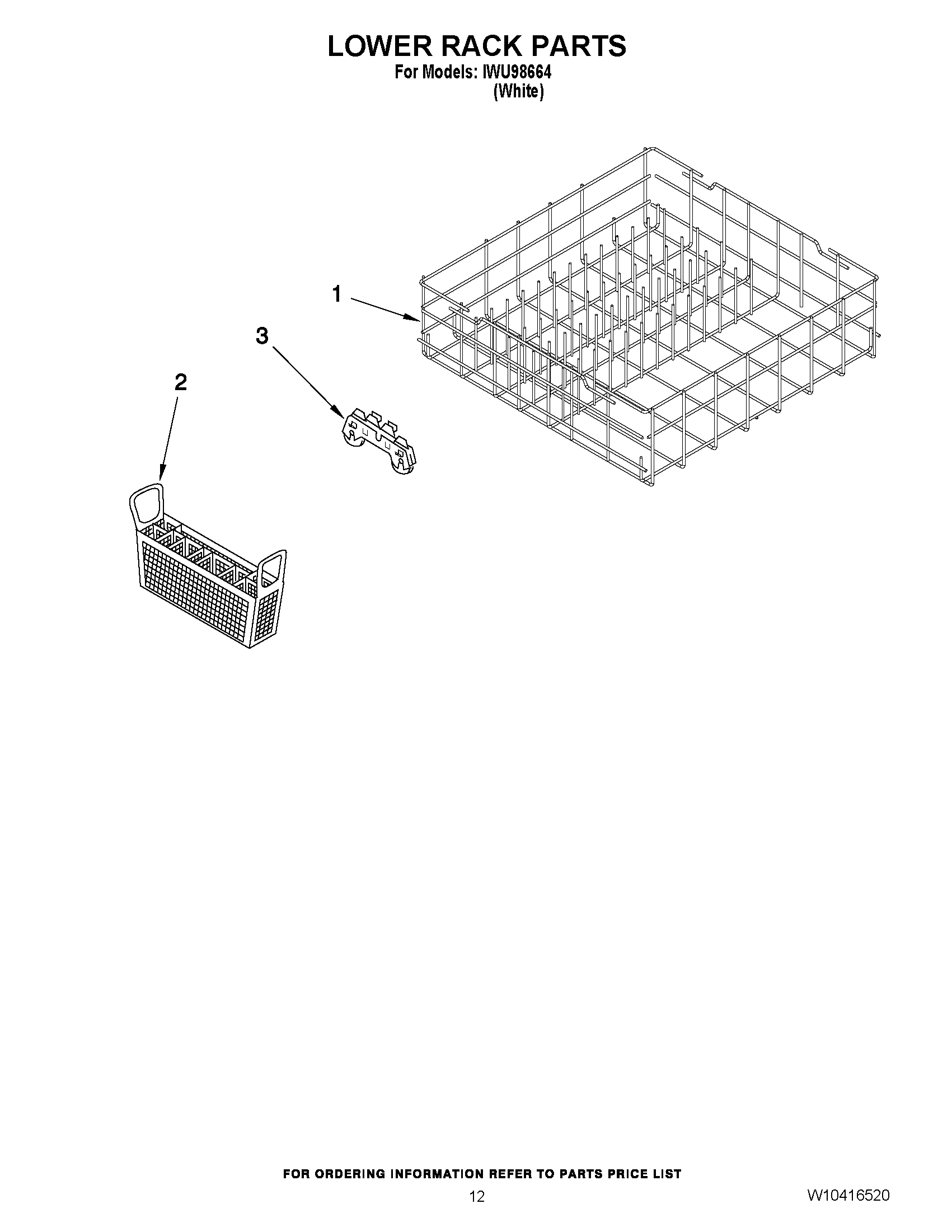 LOWER RACK PARTS
For Models: IWU98664
(White)

1

3

2

FOR ORDERING INFORMATION REFER TO PARTS PRICE LIST

12

W10416520