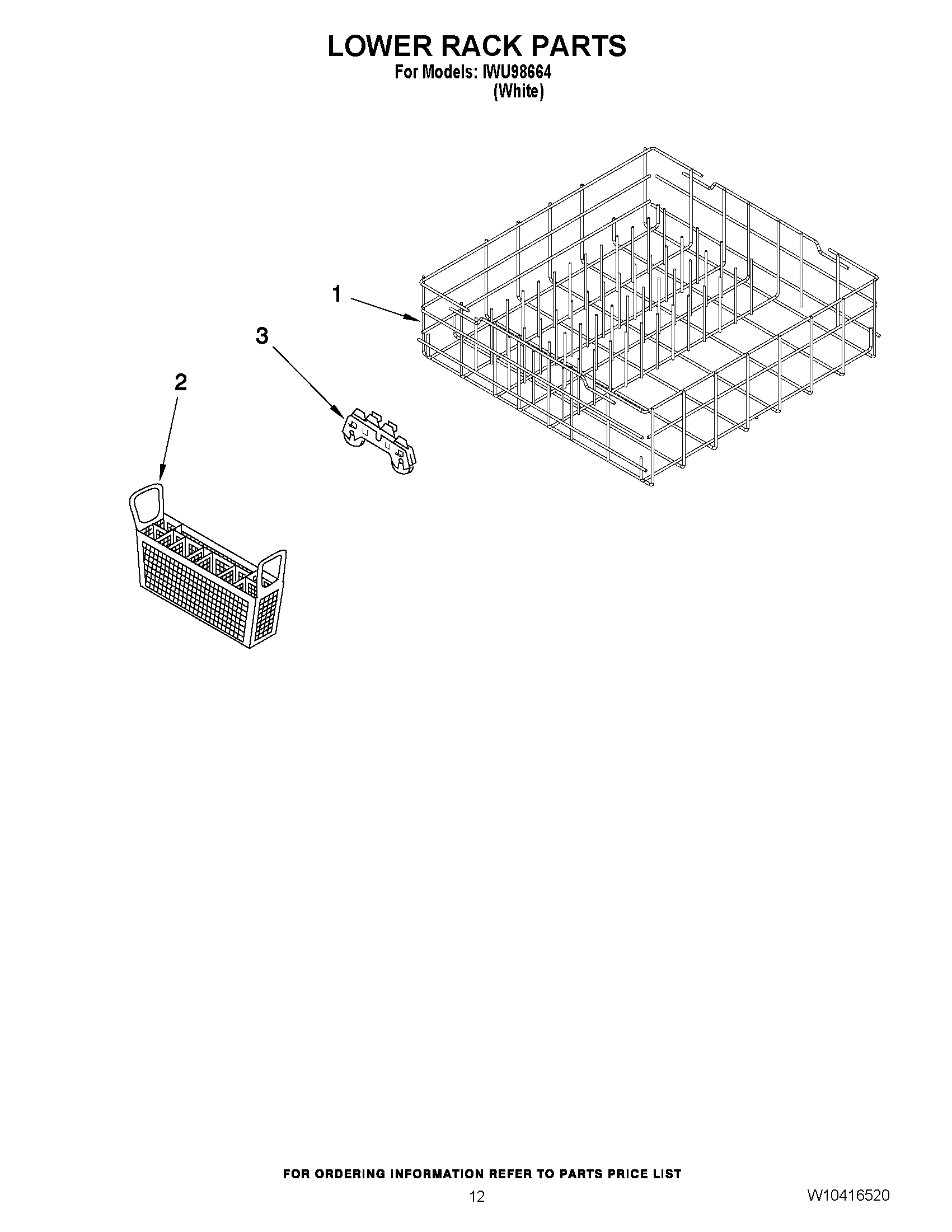 LOWER RACK PARTS
For Models: IWU98664
(White)

1

3

2

FOR ORDERING INFORMATION REFER TO PARTS PRICE LIST

12

W10416520