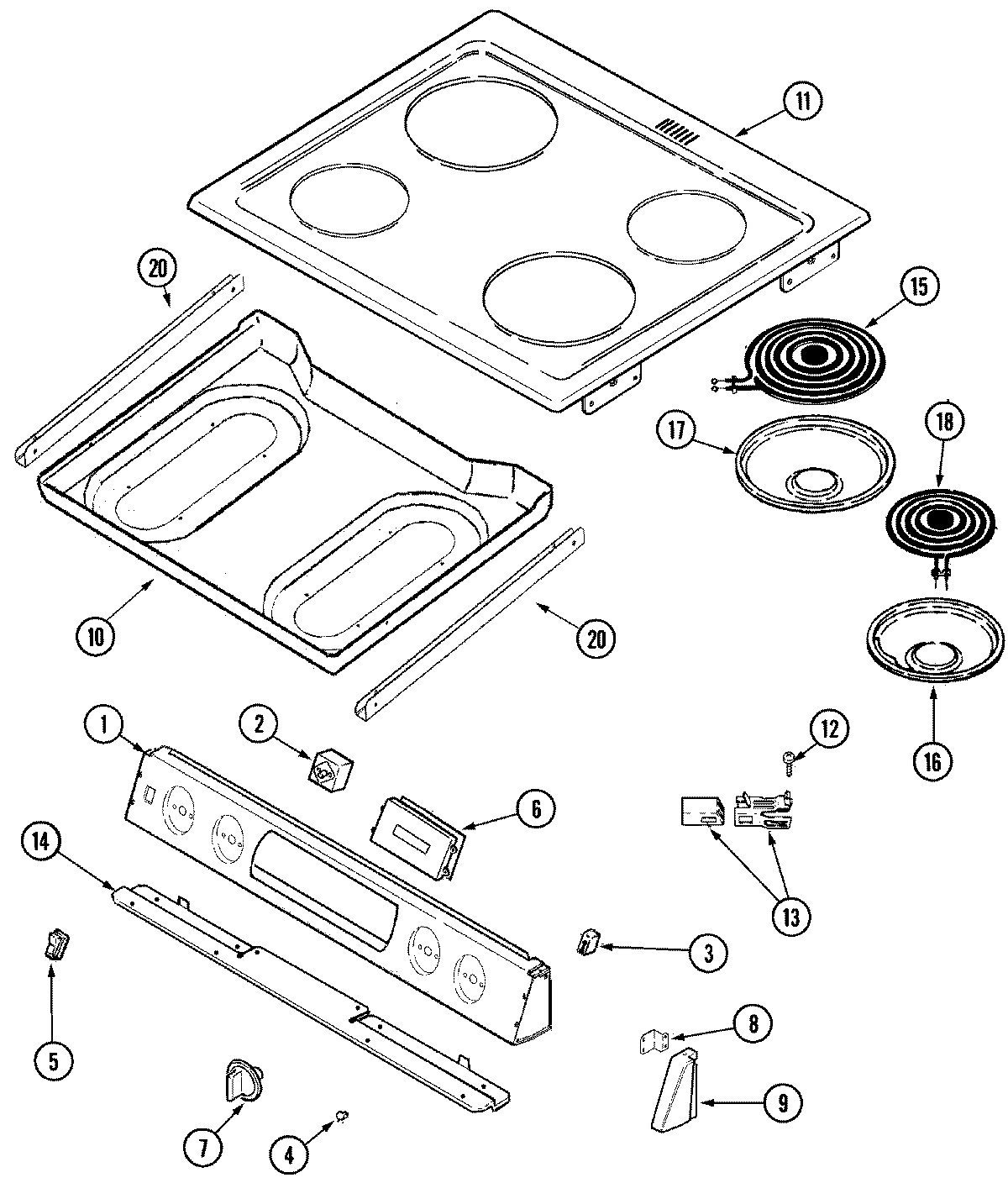 11
20
15
17
18
10
20
16
1
2
12
6
14
13
3
5
8
9
7
4