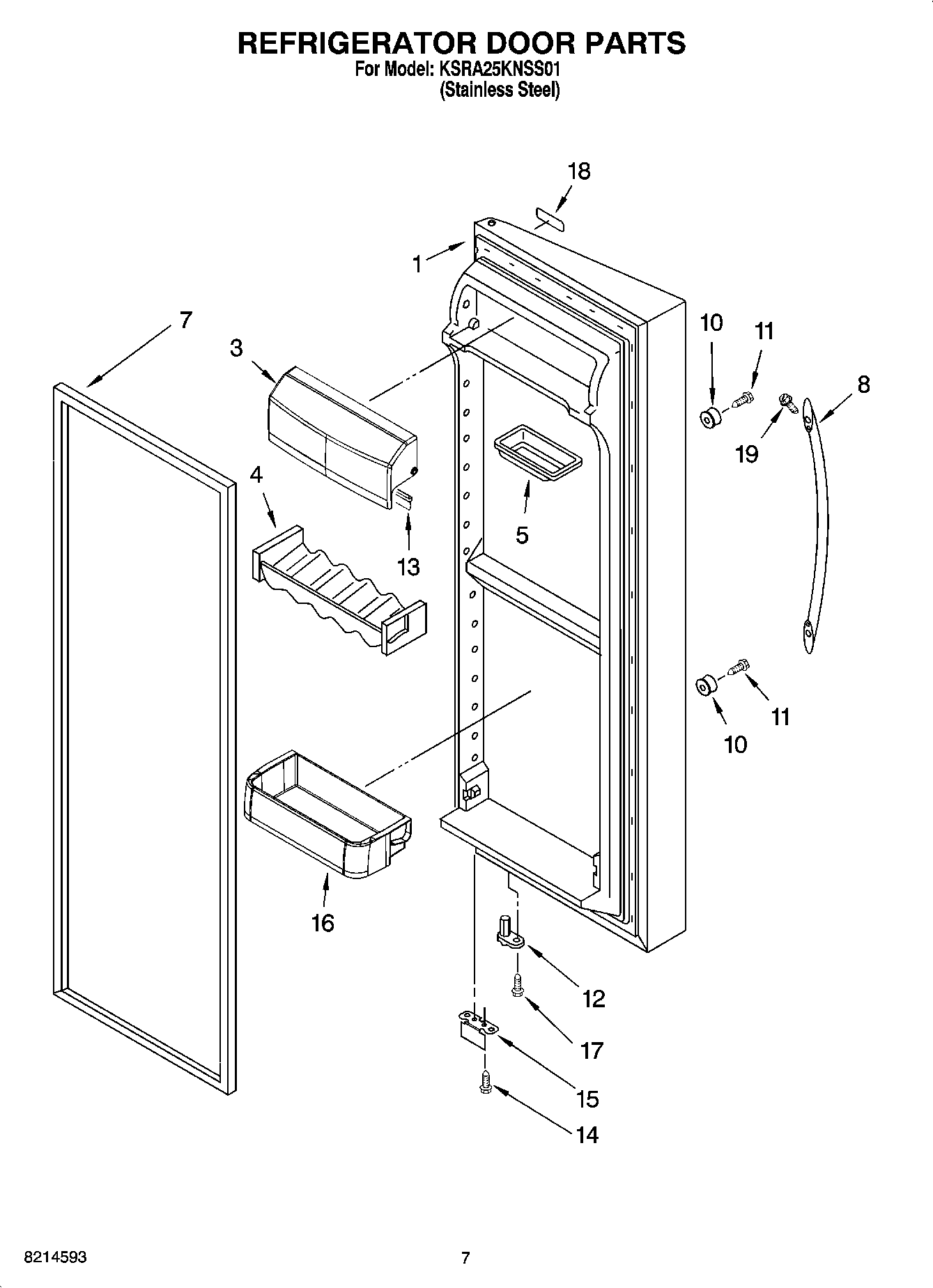 REFRIGERATOR DOOR PARTS
For Model: KSRA25KNSS01
(Stainless Steel)

18
1
7
3
10
11
8
19
4
5
13
11
10
16
12
17
15
14

8214593
7