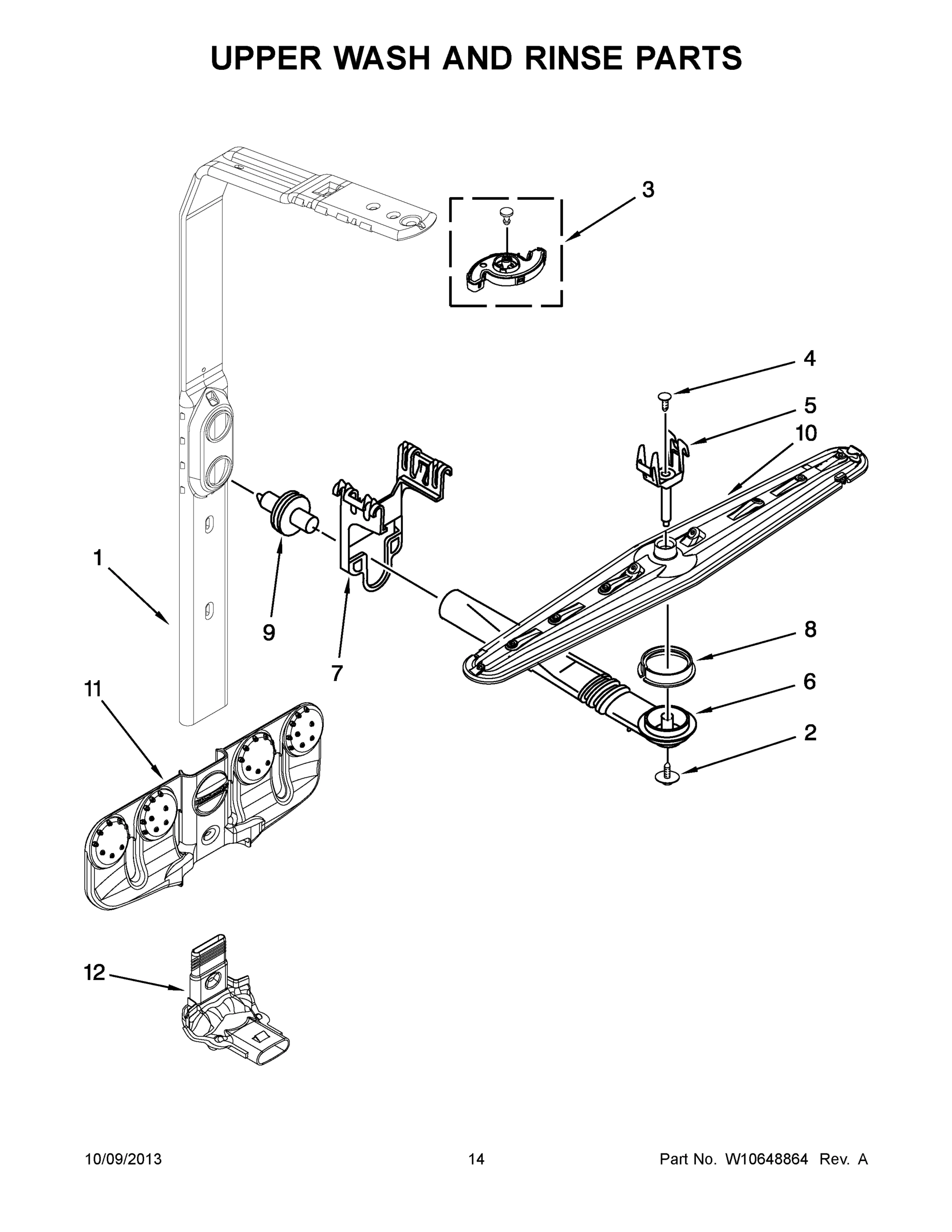 UPPER WASH AND RINSE PARTS

3

4

5

10

1

9

7

8

6

2

11

12

10/09/2013 14 Part No. W10648864 Rev. A