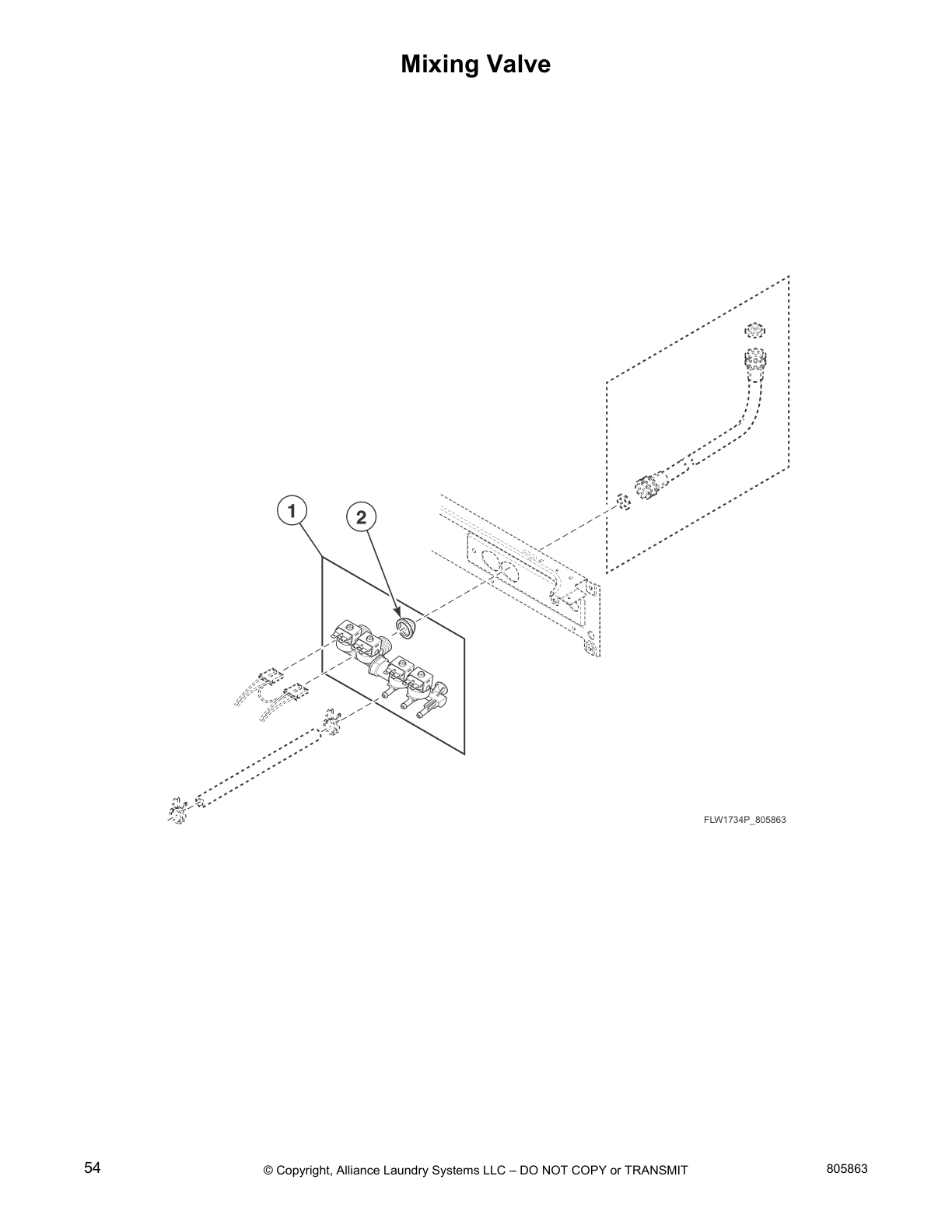 Mixing Valve

1

2

FLW1734P_805863

54

© Copyright, Alliance Laundry Systems LLC – DO NOT COPY or TRANSMIT

805863