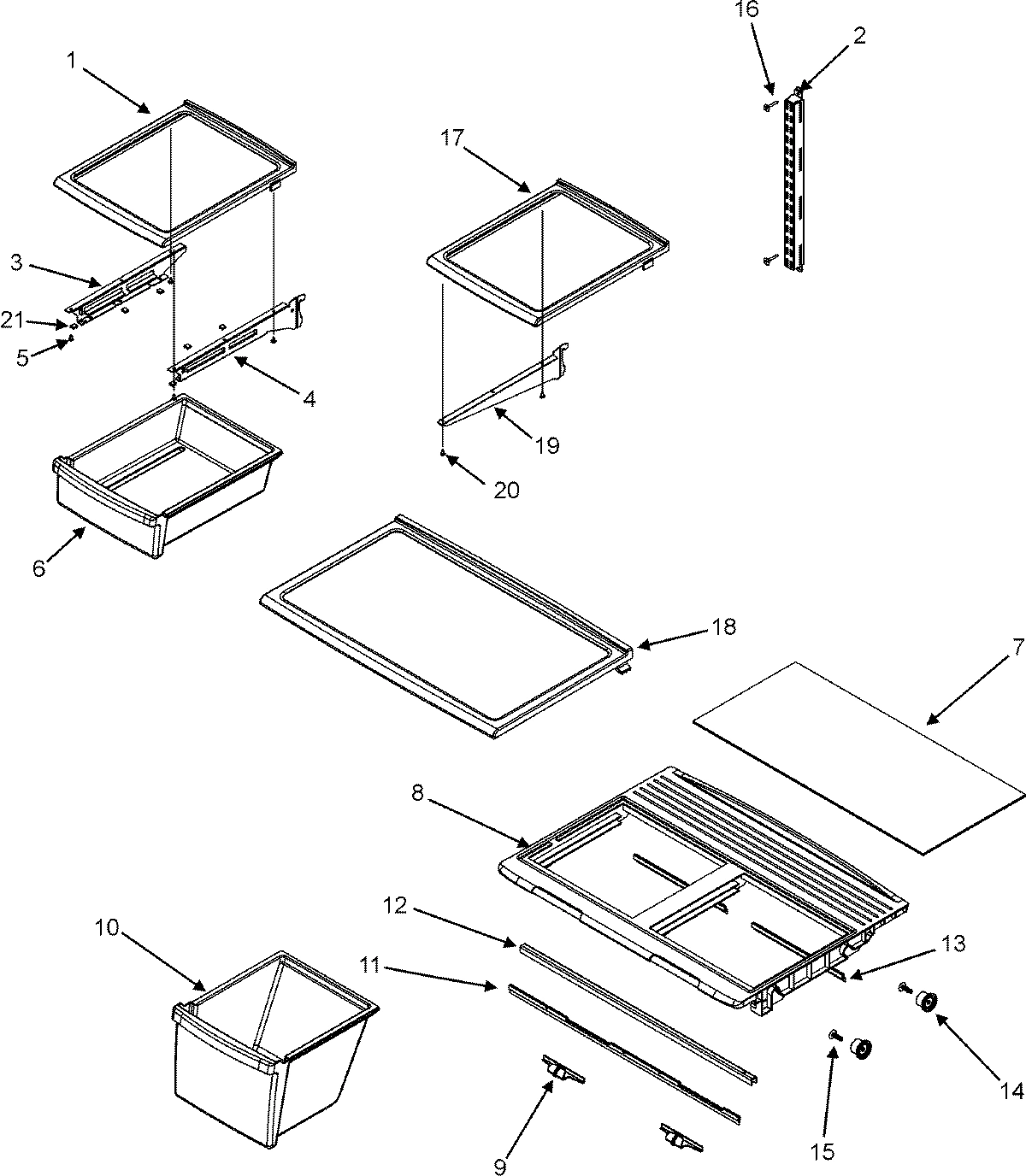 16
2
1
17
3
21
5
4
19
20
6
18
7
8
12
13
10
11
14
15
9