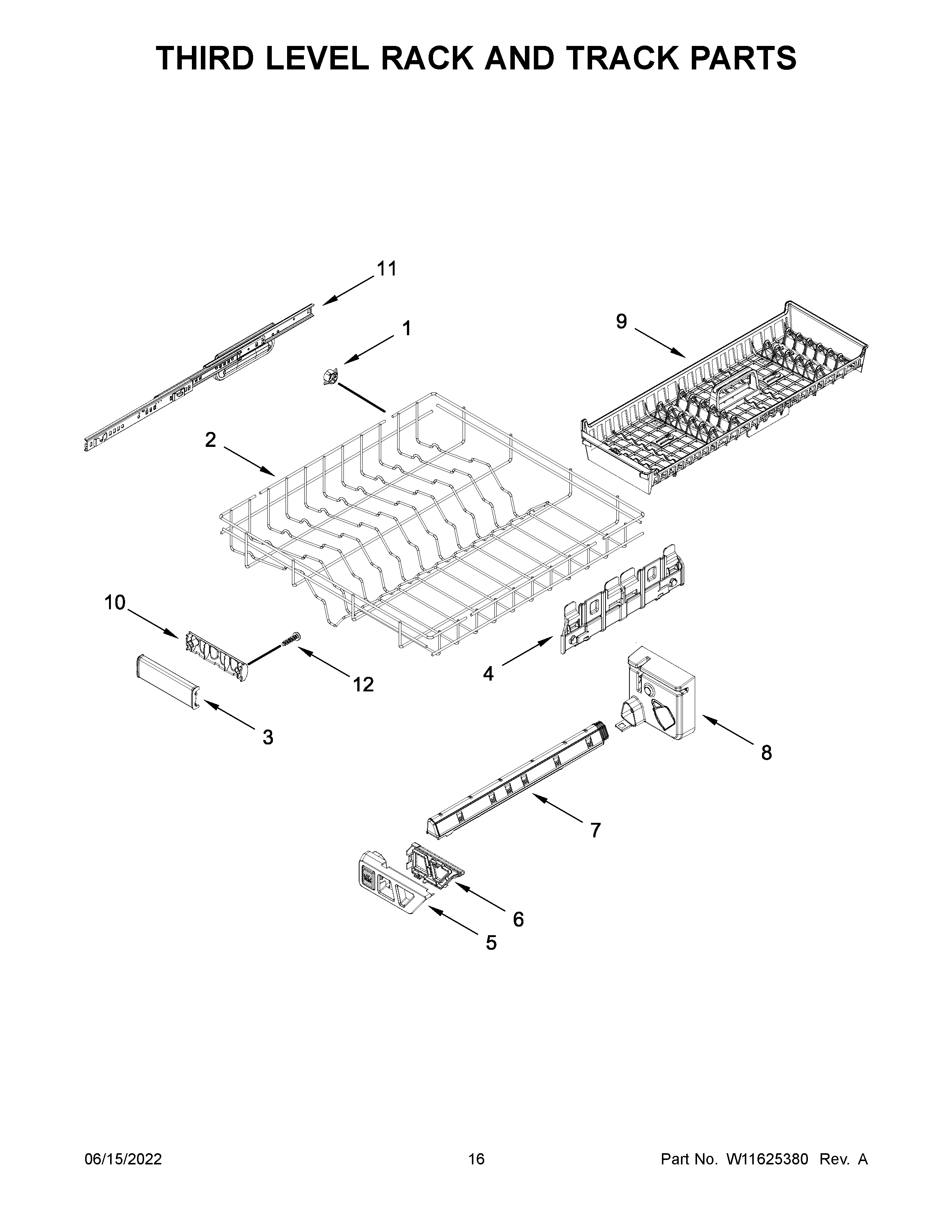 THIRD LEVEL RACK AND TRACK PARTS

11

1

9

2

10

12

4

3

8

7

6

5

06/15/2022

16

Part No. W11625380 Rev. A