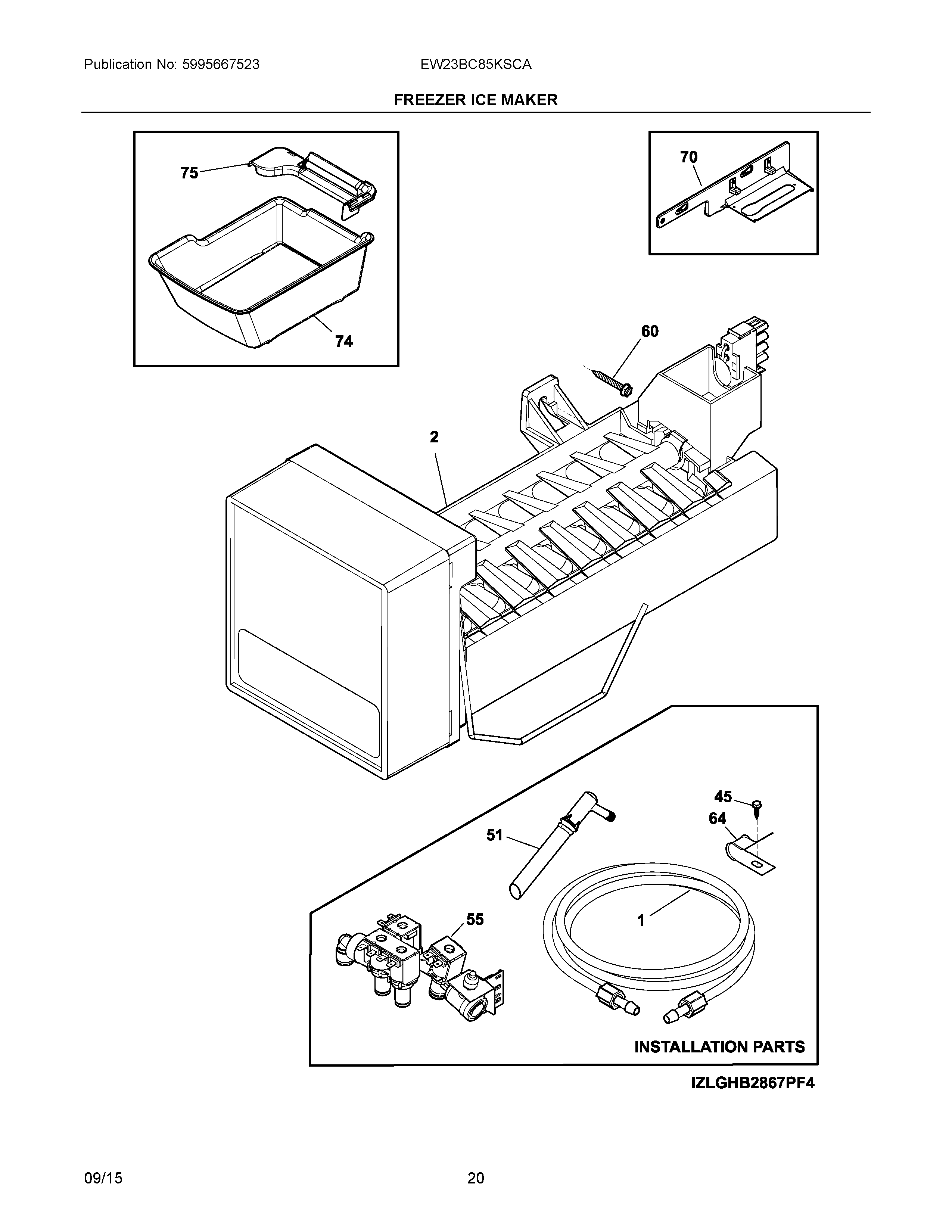 Publication No: 5995667523

EW23BC85KSCA

FREEZER ICE MAKER

75

74

70

60

2

45

64

51

55

1

INSTALLATION PARTS

IZLGHB2867PF4

09/15

20