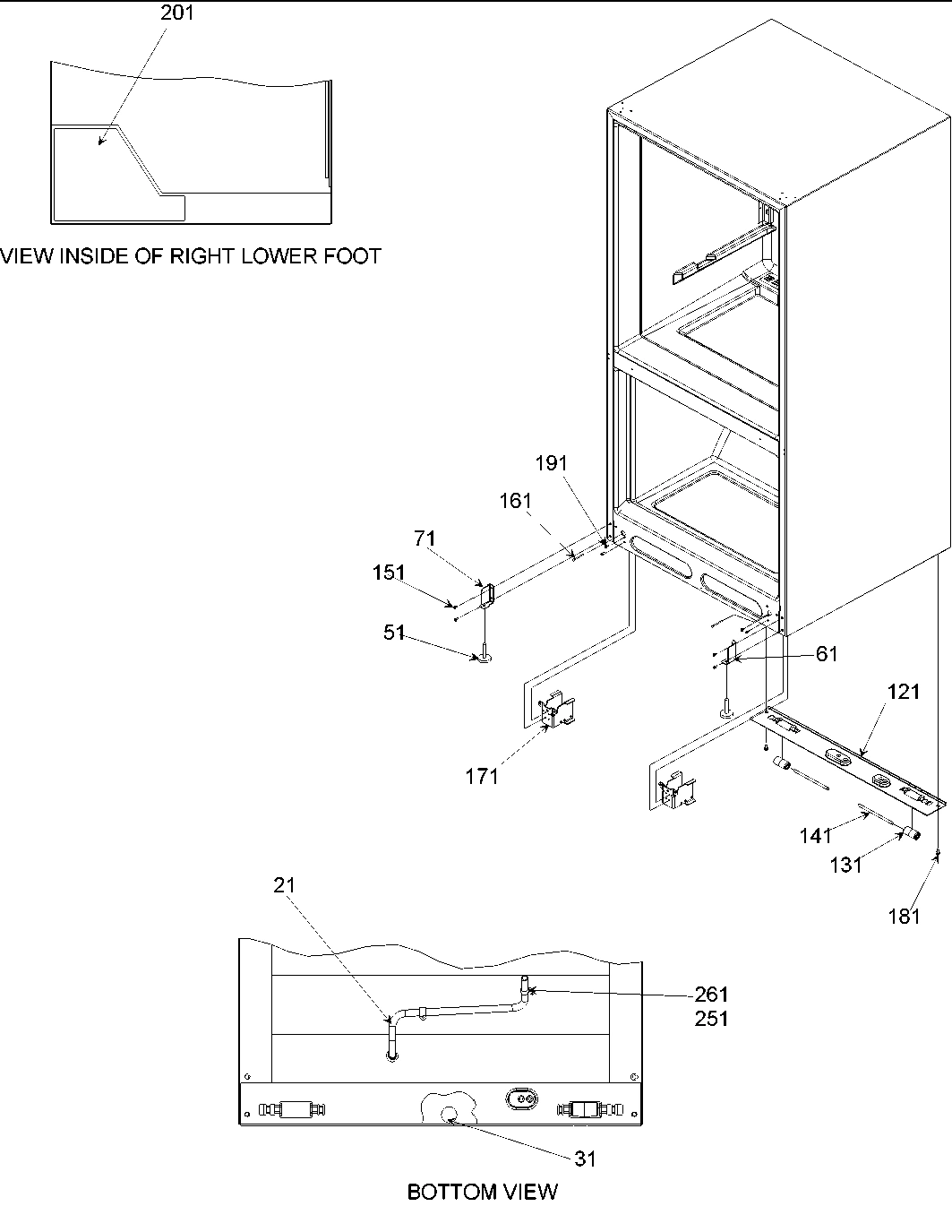 201

VIEW INSIDE OF RIGHT LOWER FOOT

191
161
71
151
51
61
121
171
141
131
181
21
261
251
31

BOTTOM VIEW