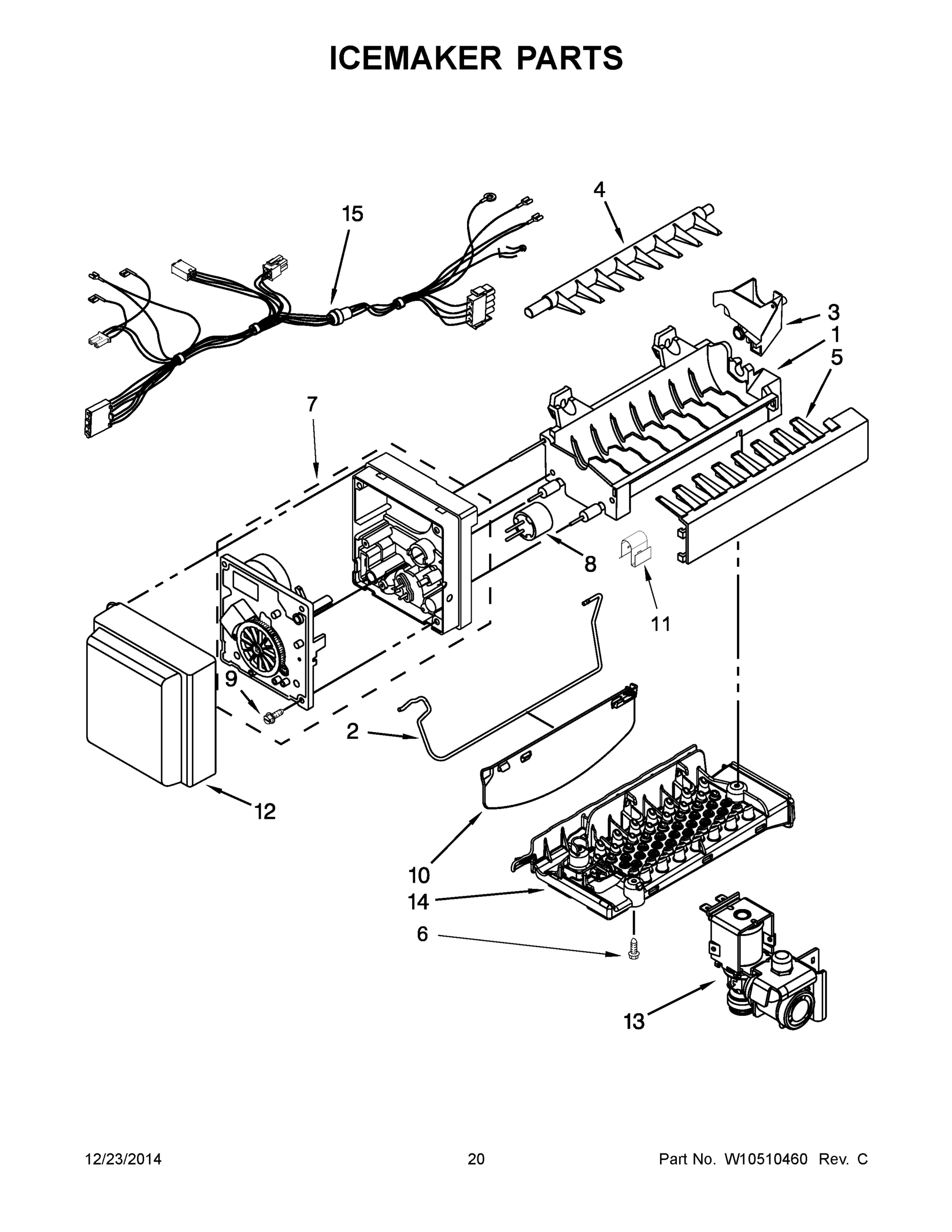 ICEMAKER PARTS

4
15
3
1
5
7
8
11
9
2
12
10
14
6
13

12/23/2014

20

Part No. W10510460 Rev. C