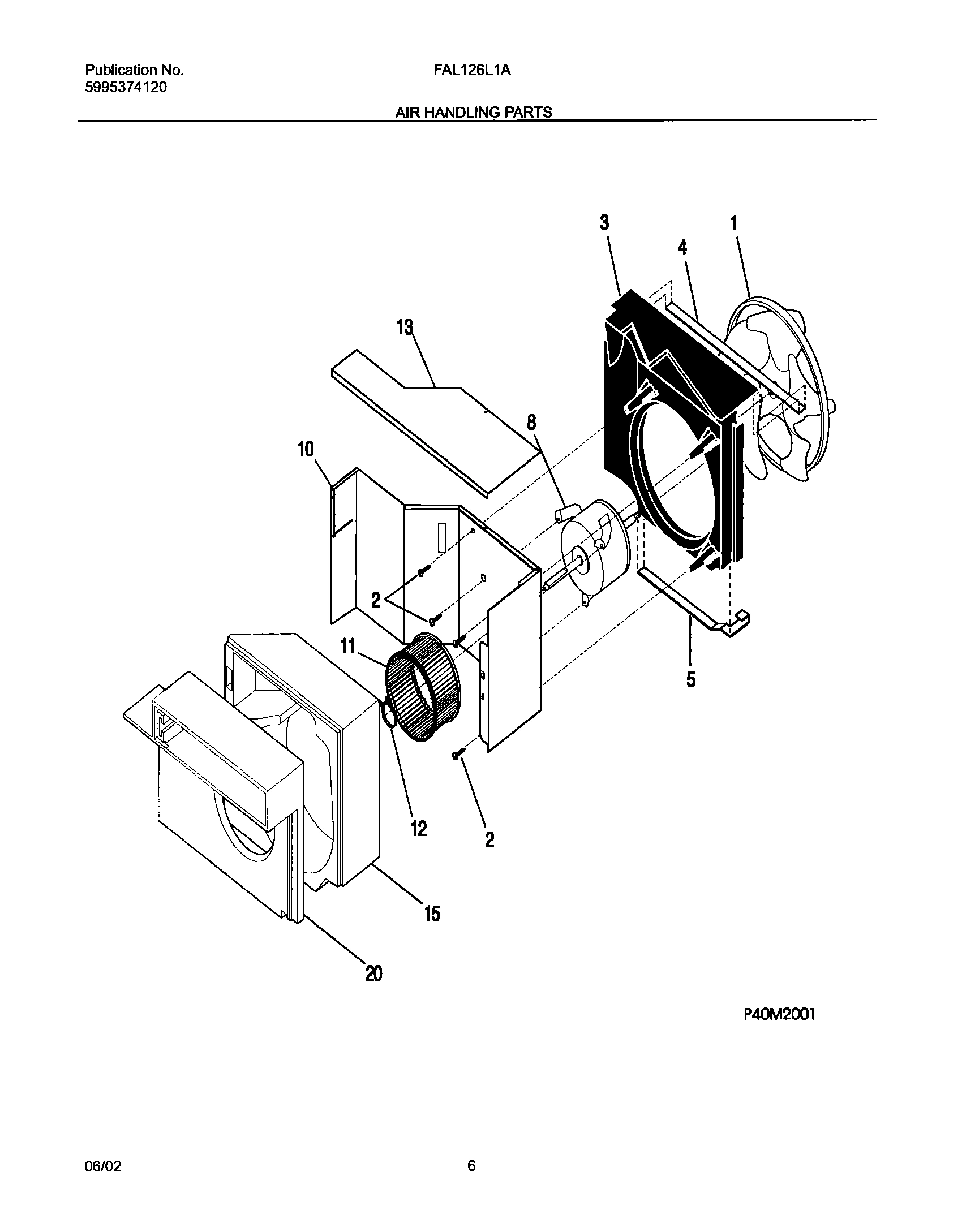 Publication No.
5995374120

FAL126L1A

AIR HANDLING PARTS

3
1
4
13
8
10
2
11
5
12
2
15
20

P40M2001

06/02

6