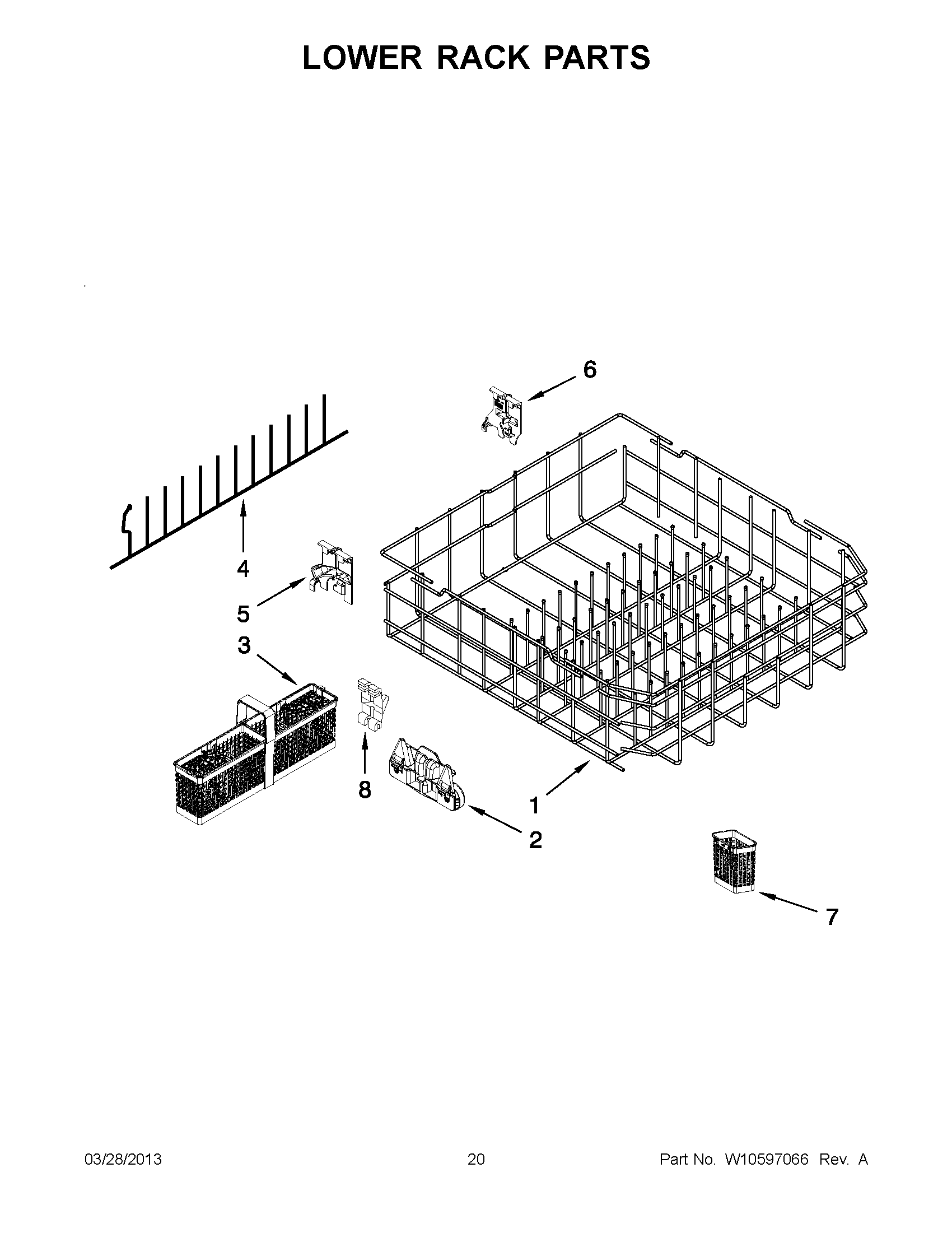 LOWER RACK PARTS

6

4

5

3

8

1

2

7

03/28/2013 20 Part No. W10597066 Rev. A