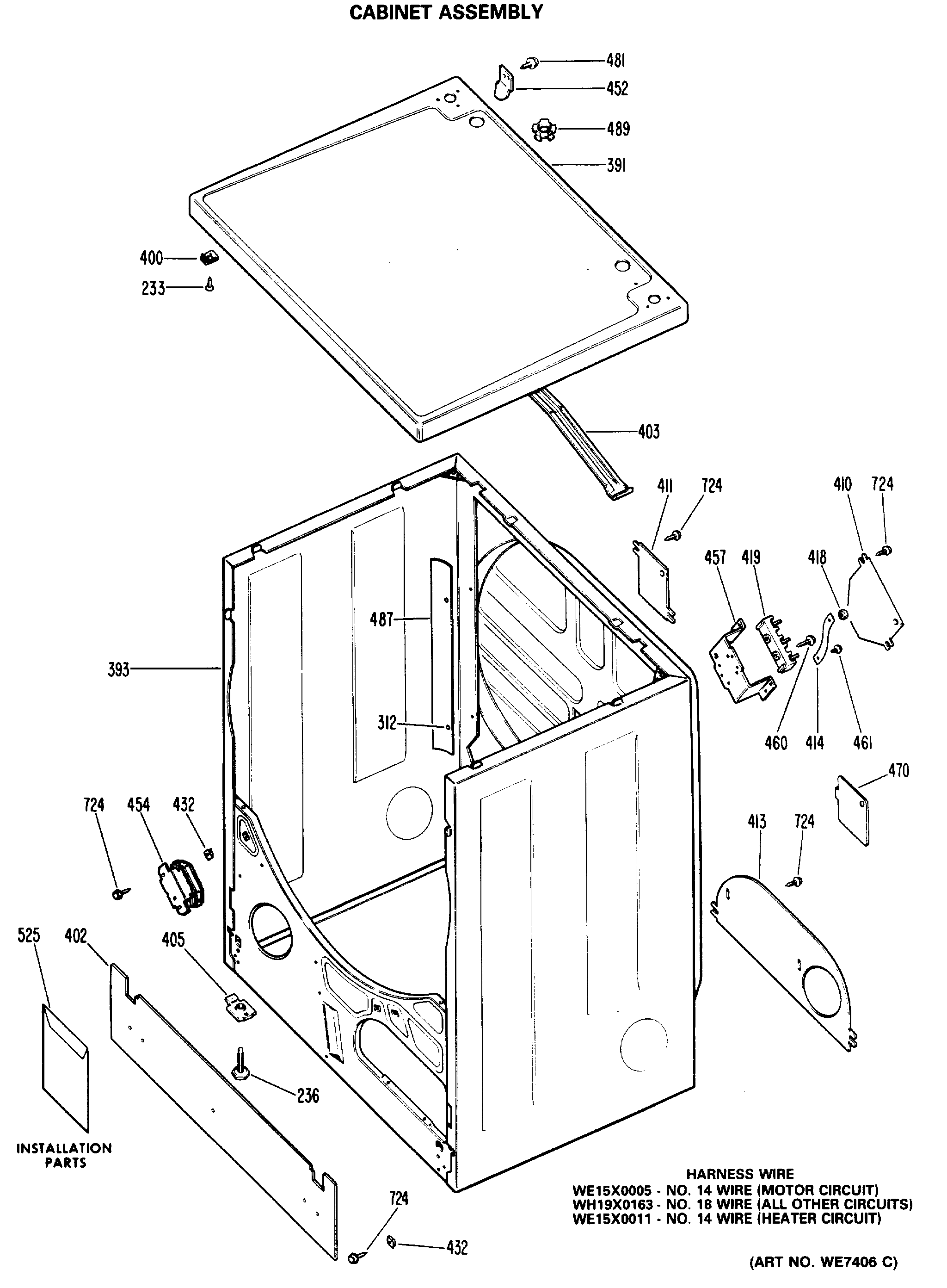 CABINET ASSEMBLY

481
452
489
391
400
233
403
411
724
410
724
457
419
418
487
393
312
460
414
461
470
724
454
432
413
724
525
402
405
236
INSTALLATION PARTS
724
432

HARNESS WIRE
WE15X0005 - NO. 14 WIRE (MOTOR CIRCUIT)
WH19X0163 - NO. 18 WIRE (ALL OTHER CIRCUITS)
WE15X0011 - NO. 14 WIRE (HEATER CIRCUIT)

(ART NO. WE7406 C)