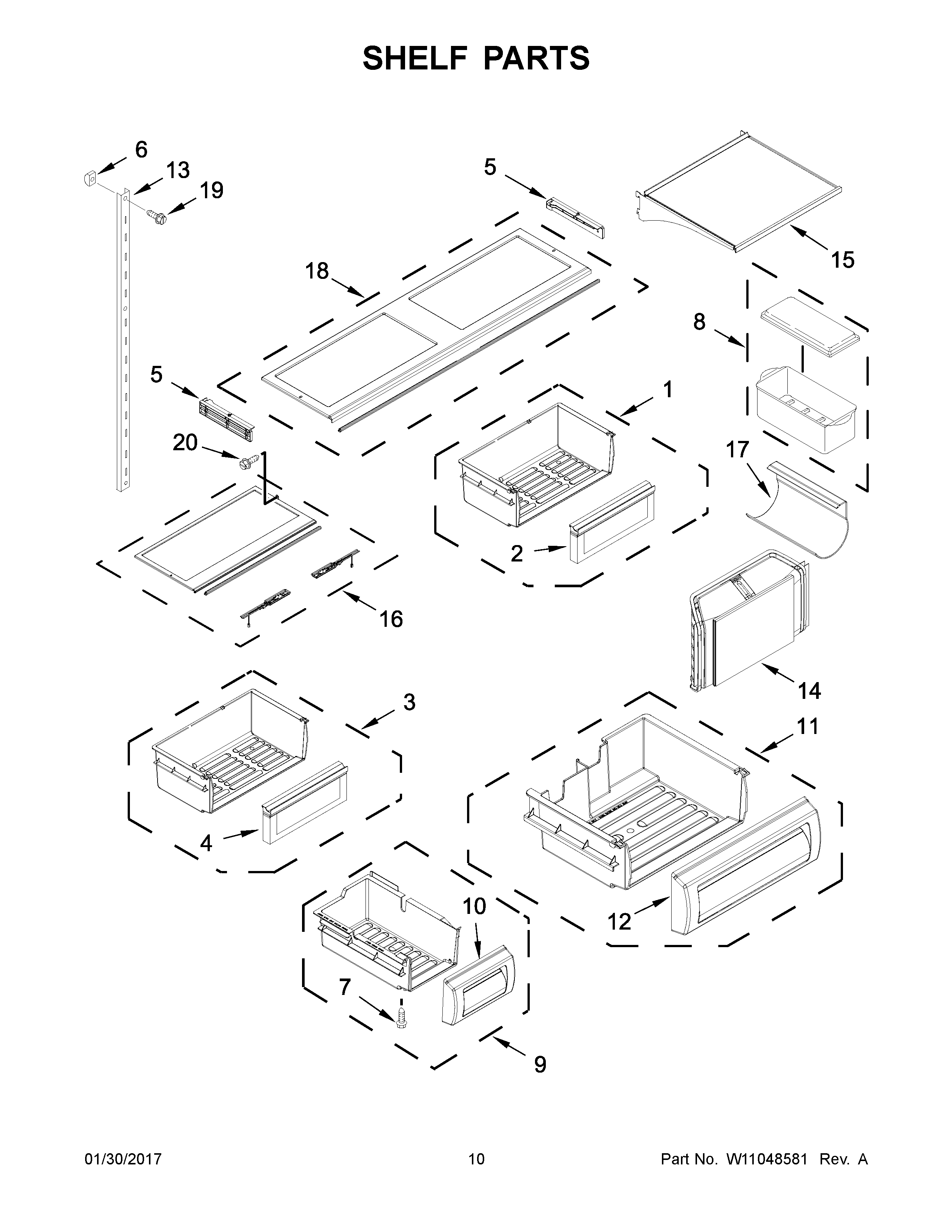 SHELF PARTS

6
13
19
5
15
18
8
5
1
20
17
2
16
14
3
11
4
10
12
7
9

01/30/2017

10

Part No. W11048581 Rev. A