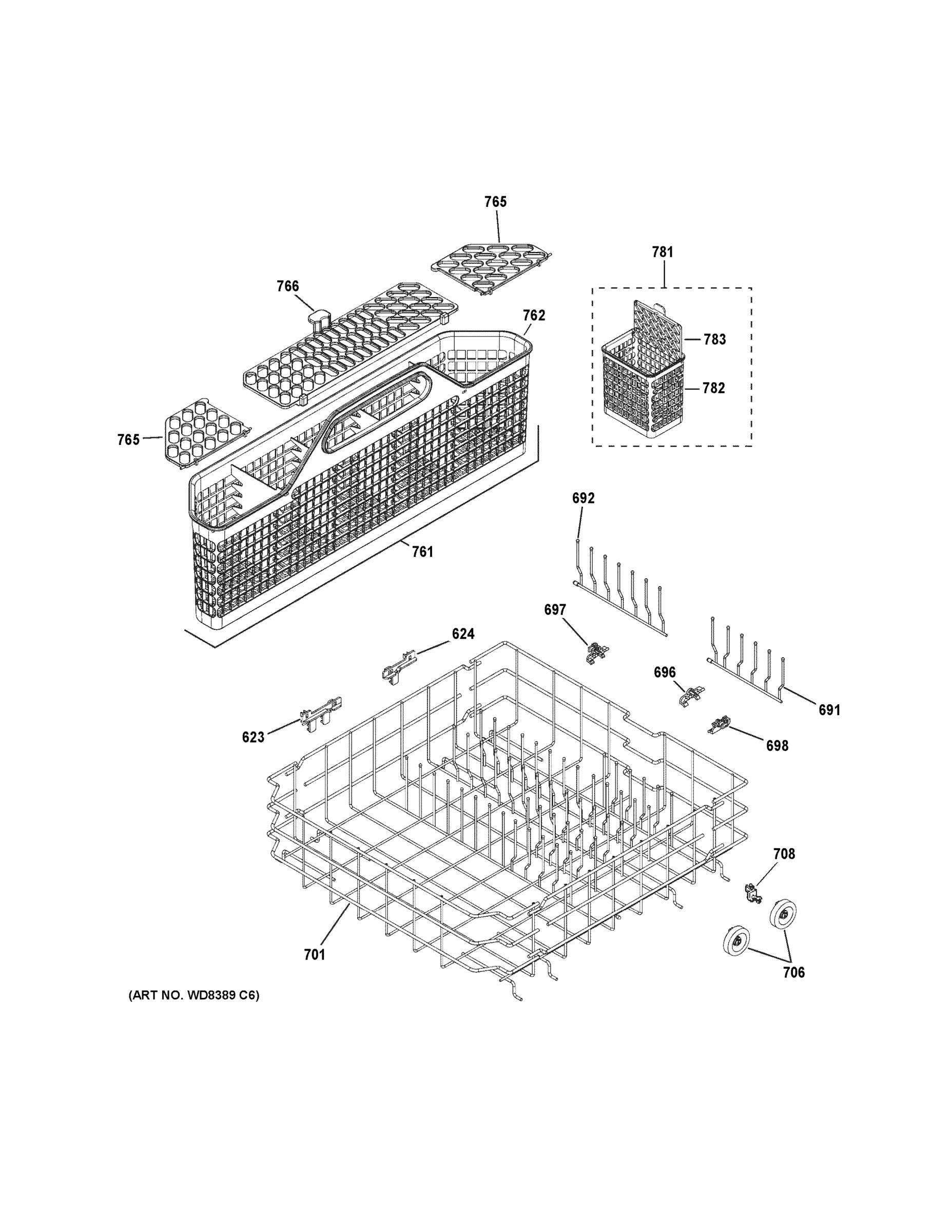 765
781
766
762
783
782
765
692
761
697
624
696
691
623
698
708
701
706
(ART NO. WD8389 C6)